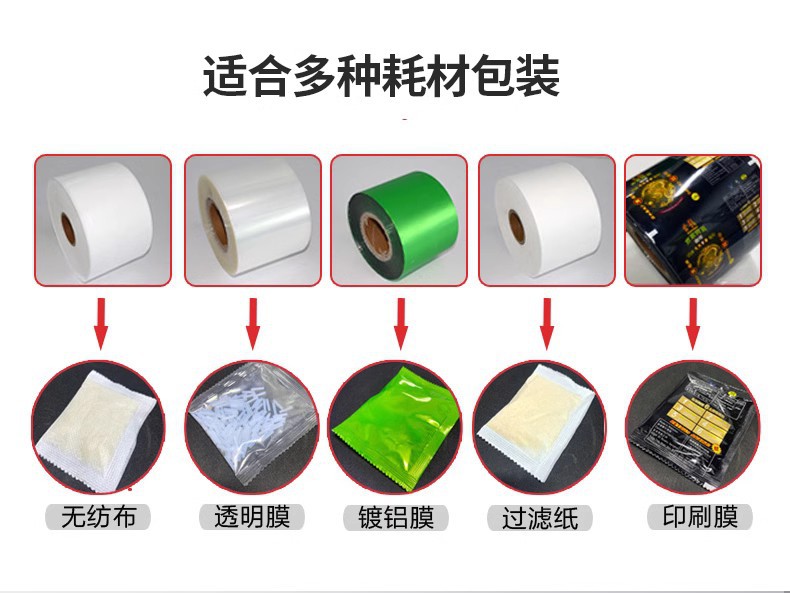 适合多种耗材包装

无纺布

透明膜

镀铝膜

过滤纸

印刷膜