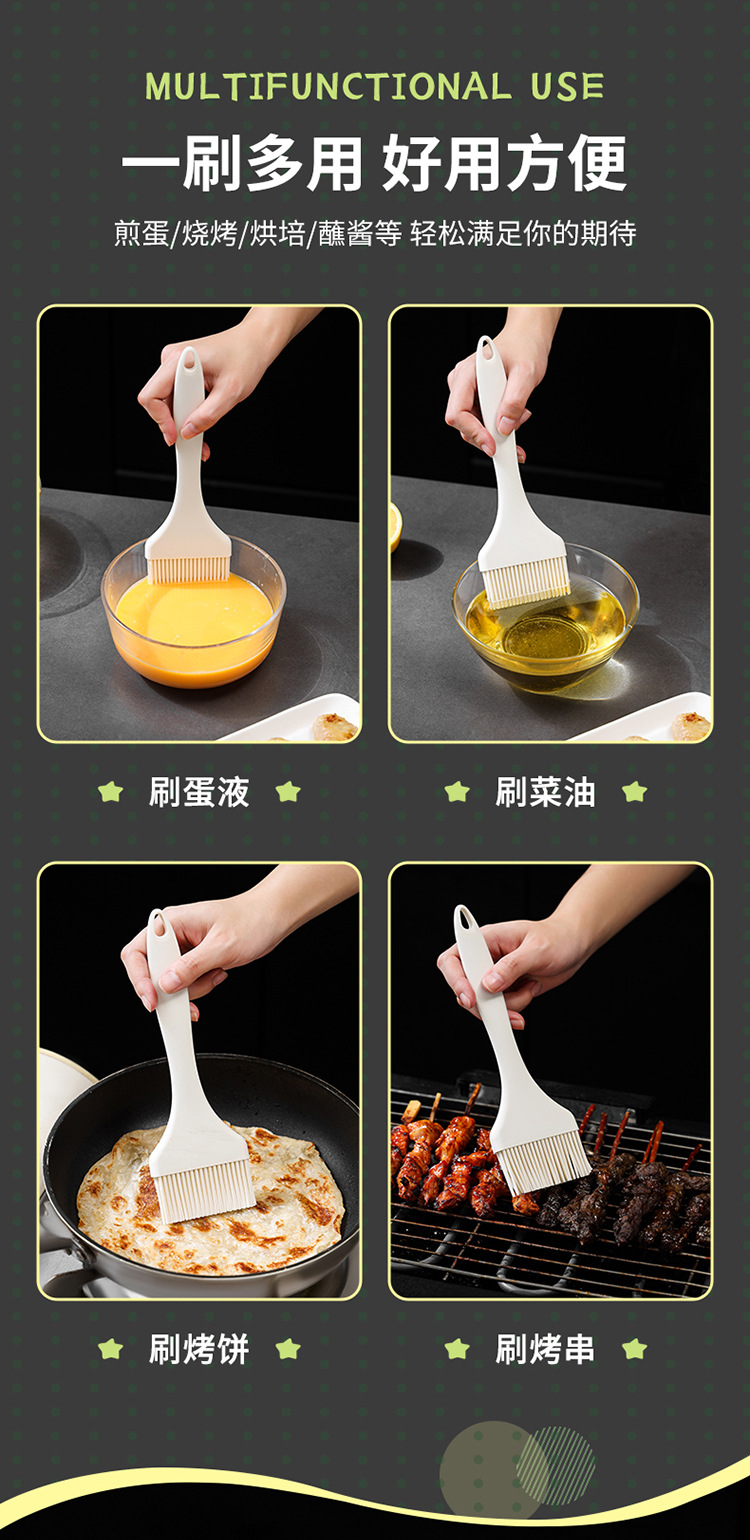 MULTIFUNCTIONAL USE

一刷多用 好用方便

煎蛋/烧烤/烘培/蘸酱等 轻松满足你的期待

刷蛋液

刷菜油

刷烤饼

刷烤串