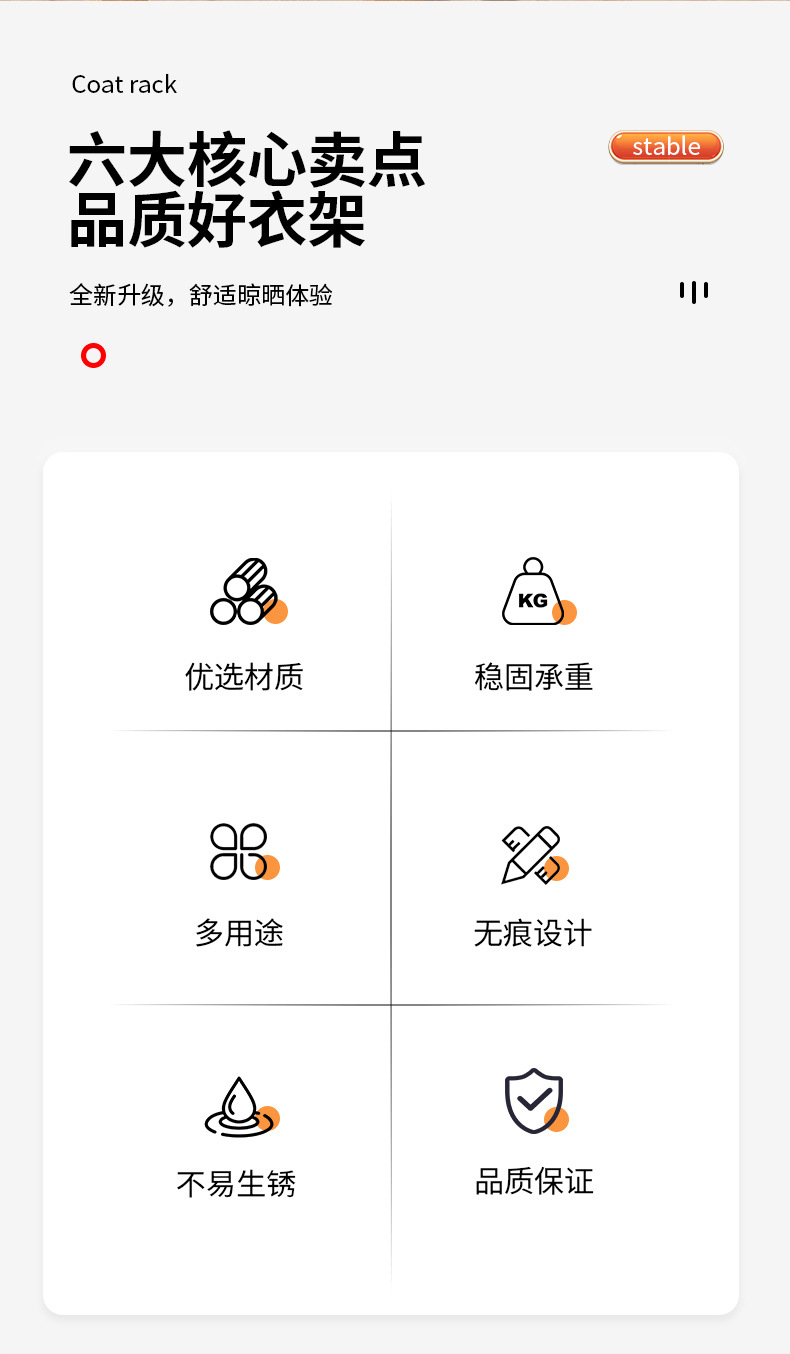 Coat rack

六大核心卖点
品质好衣架

stable

全新升级，舒适晾晒体验

KG

优选材质

稳固承重

多用途

无痕设计

不易生锈

品质保证