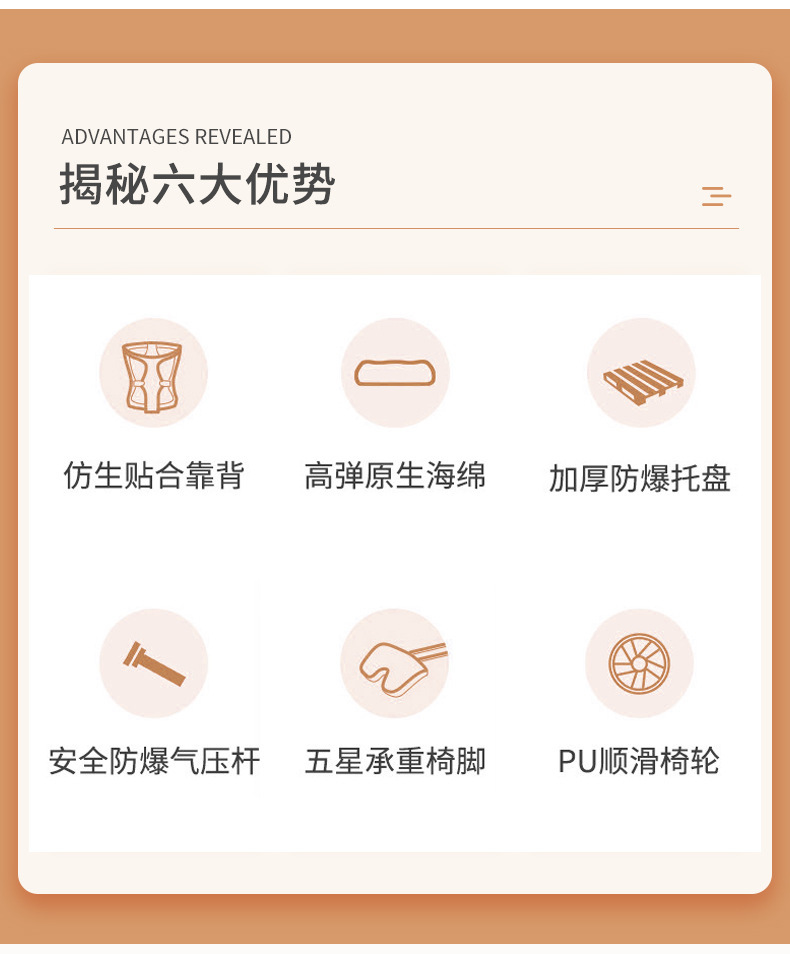 ADVANTAGES REVEALED
揭秘六大优势

仿生贴合靠背

高弹原生海绵

加厚防爆托盘

安全防爆气压杆

五星承重椅脚

PU顺滑椅轮