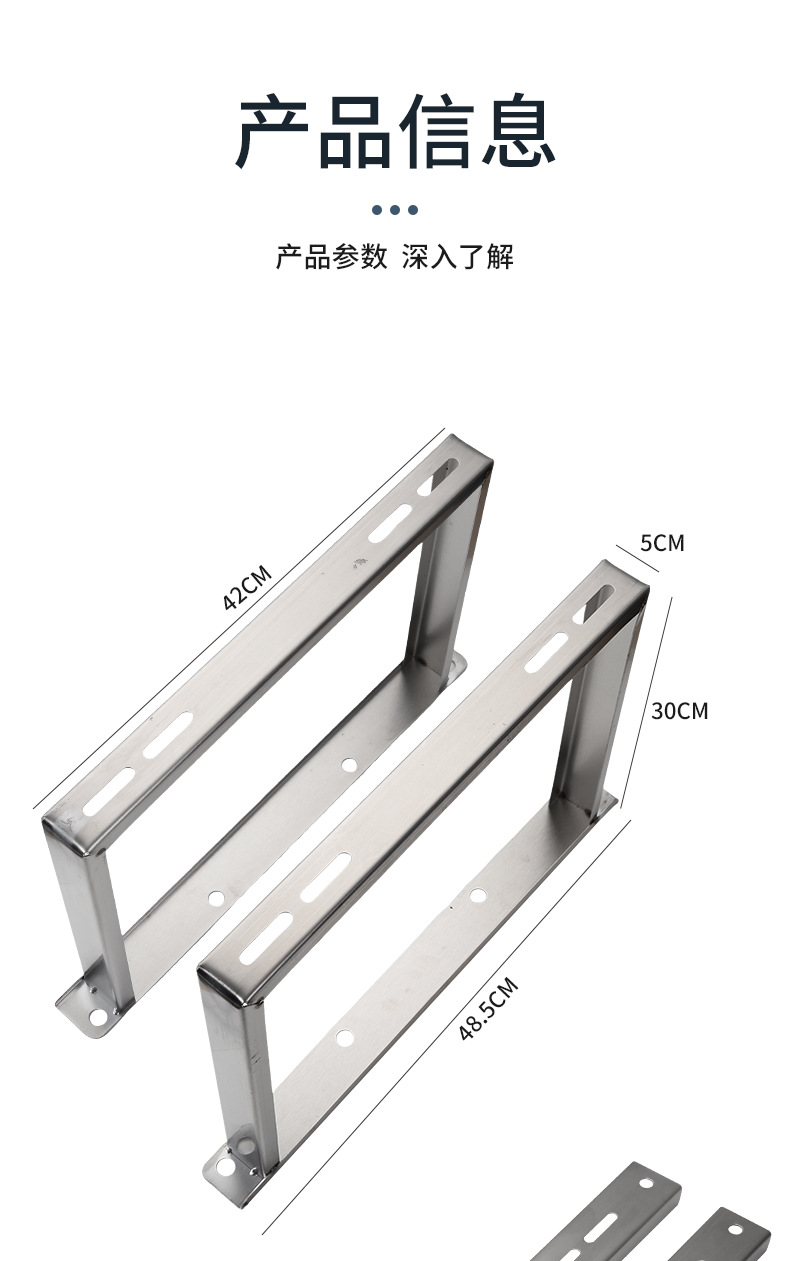 产品信息

产品参数 深入了解

42CM

5CM

30CM

48.5CM