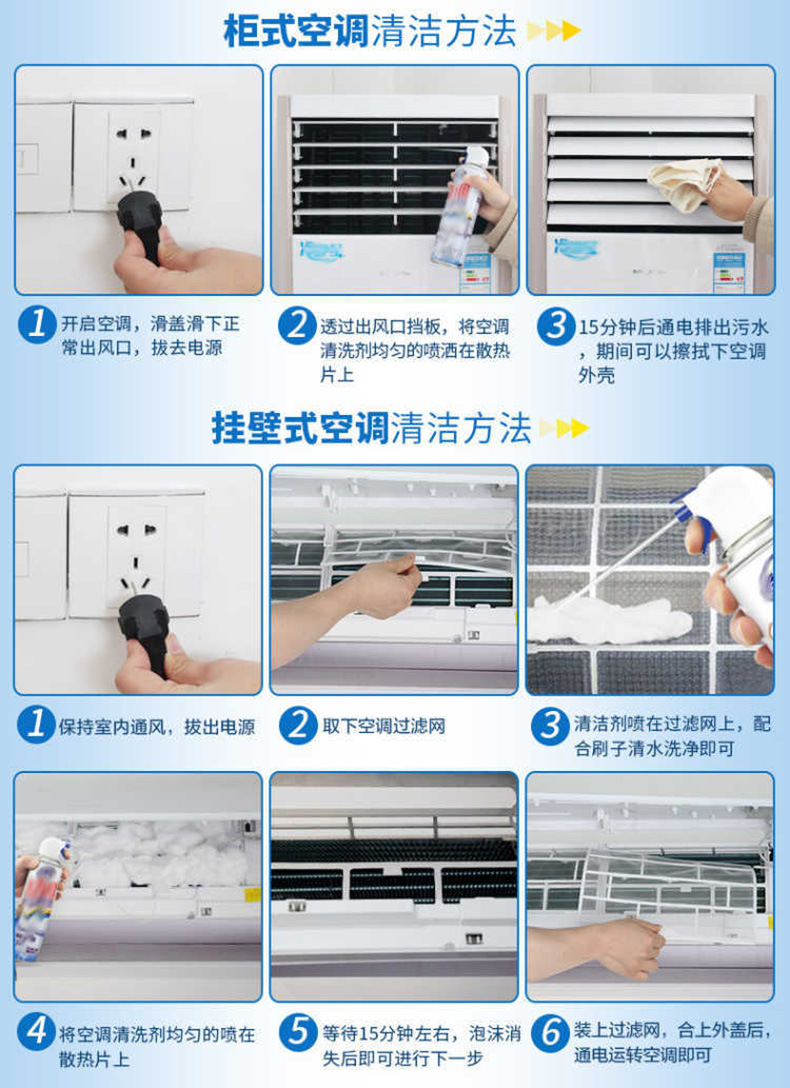 柜式空调清洁方法

1 开启空调，滑盖滑下正常出风口，拔去电源

2 透过出风口挡板，将空调清洗剂均匀的喷洒在散热片上

3 15分钟后通电排出污水，期间可以擦拭下空调外壳

挂壁式空调清洁方法

1 保持室内通风，拔出电源

2 取下空调过滤网

3 清洁剂喷在过滤网上，配合刷子清水洗净即可

4 将空调清洗剂均匀的喷在散热片上

5 等待15分钟左右，泡沫消失后即可进行下一步

6 装上过滤网，合上外盖后，通电运转空调即可