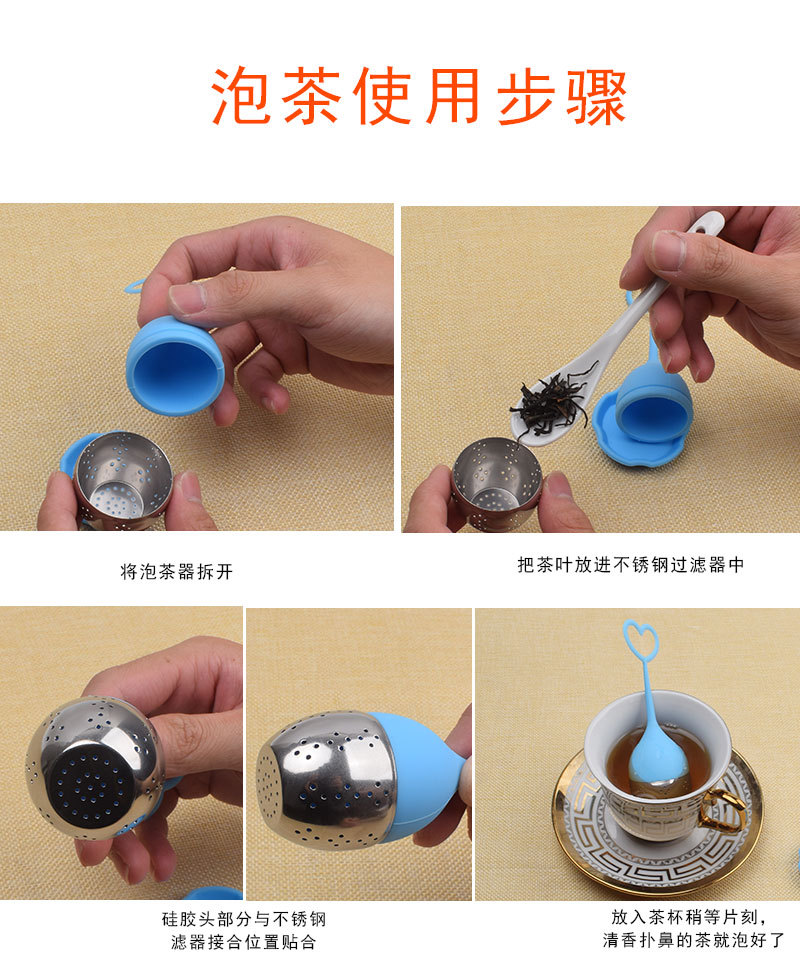 泡茶使用步骤

将泡茶器拆开

把茶叶放进不锈钢过滤器中

硅胶头部分与不锈钢滤器接合位置贴合

放入茶杯稍等片刻，清香扑鼻的茶就泡好了