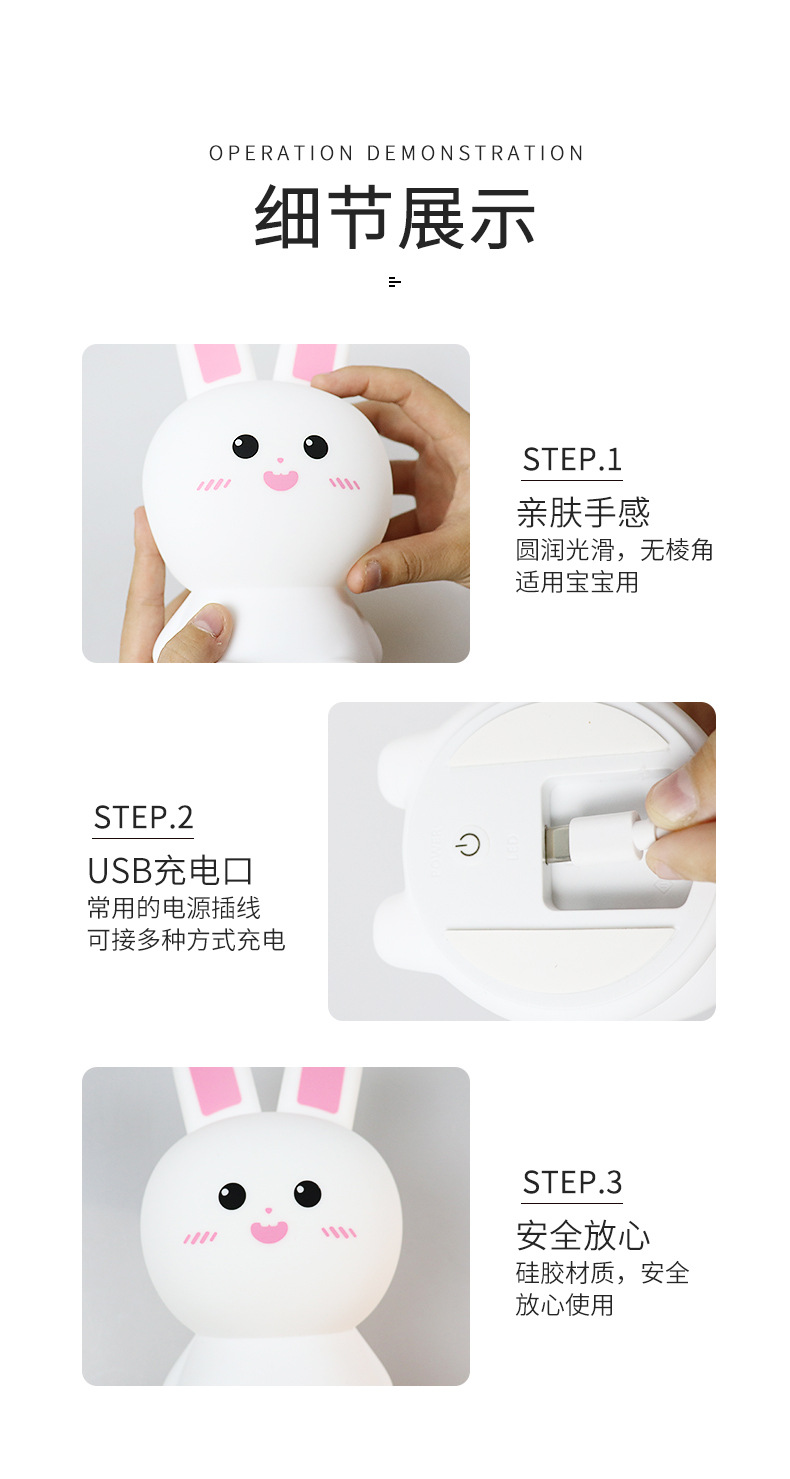 OPERATION DEMONSTRATION
细节展示

STEP.1
亲肤手感
圆润光滑，无棱角
适用宝宝用

STEP.2
USB充电口
常用的电源插线
可接多种方式充电

STEP.3
安全放心
硅胶材质，安全
放心使用