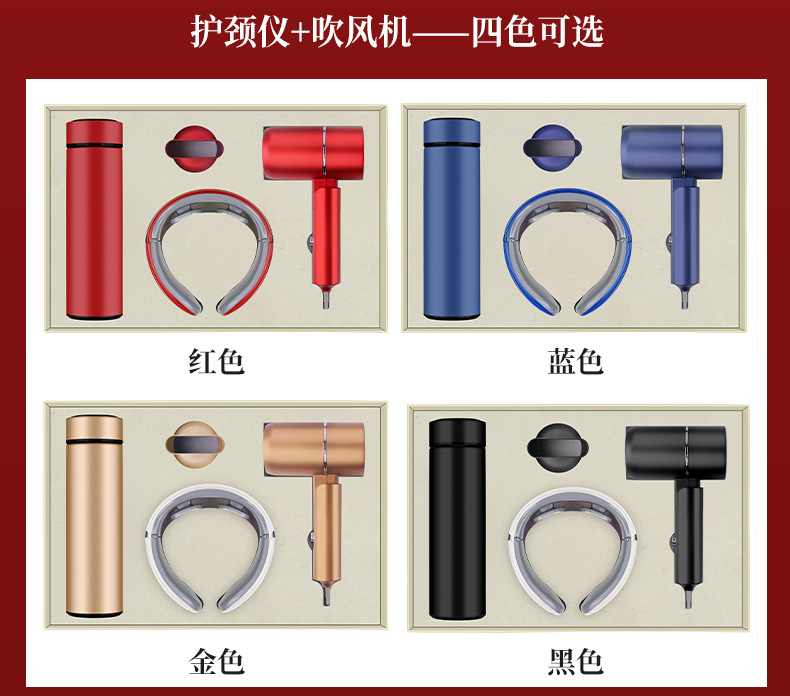 护颈仪+吹风机——四色可选

红色

蓝色

金色

黑色