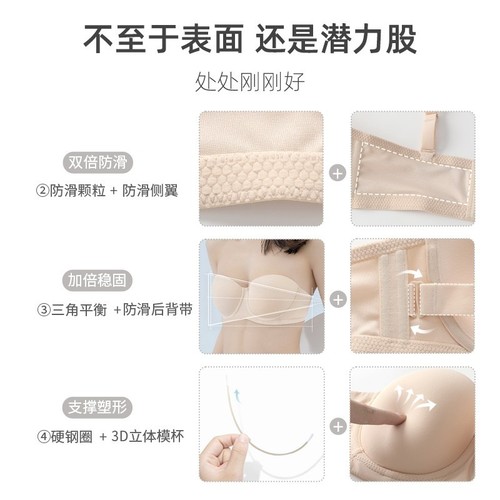 不至于表面 还是潜力股

处处刚刚好

双倍防滑

②防滑颗粒 + 防滑侧翼

+

加倍稳固

③三角平衡 +防滑后背带

+

支撑塑形

④硬钢圈 + 3D立体模杯

+