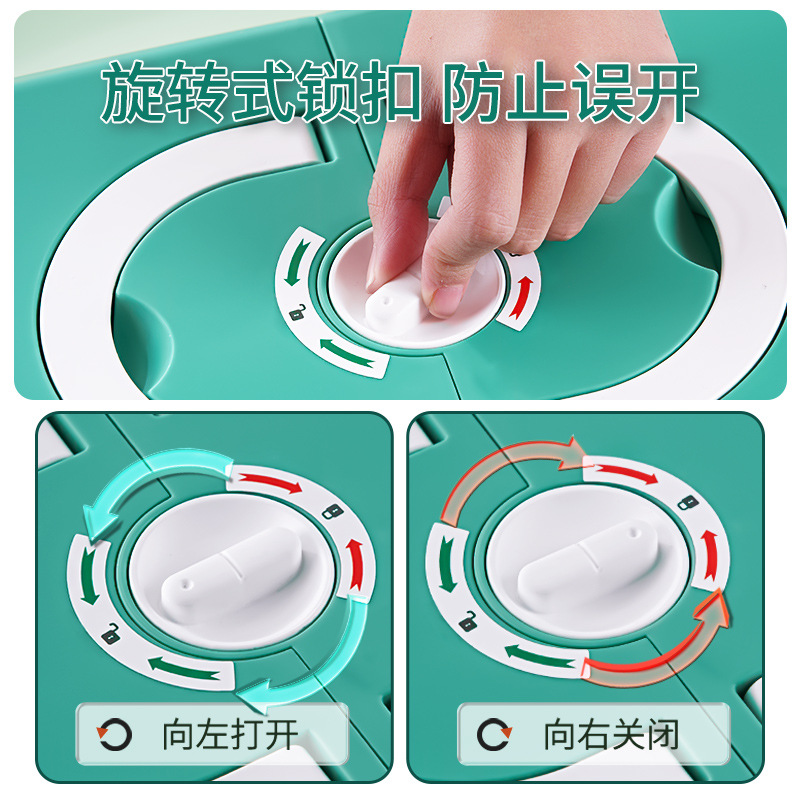 旋转式锁扣 防止误开

向左打开

向右关闭