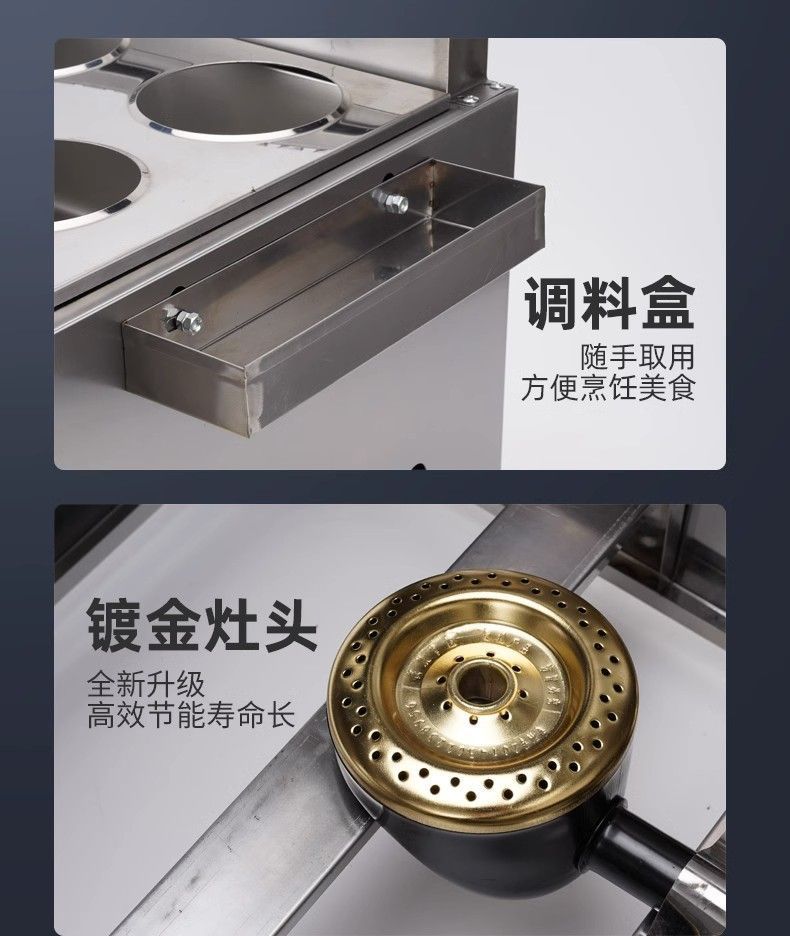 调料盒
随手取用
方便烹饪美食

镀金灶头
全新升级
高效节能寿命长