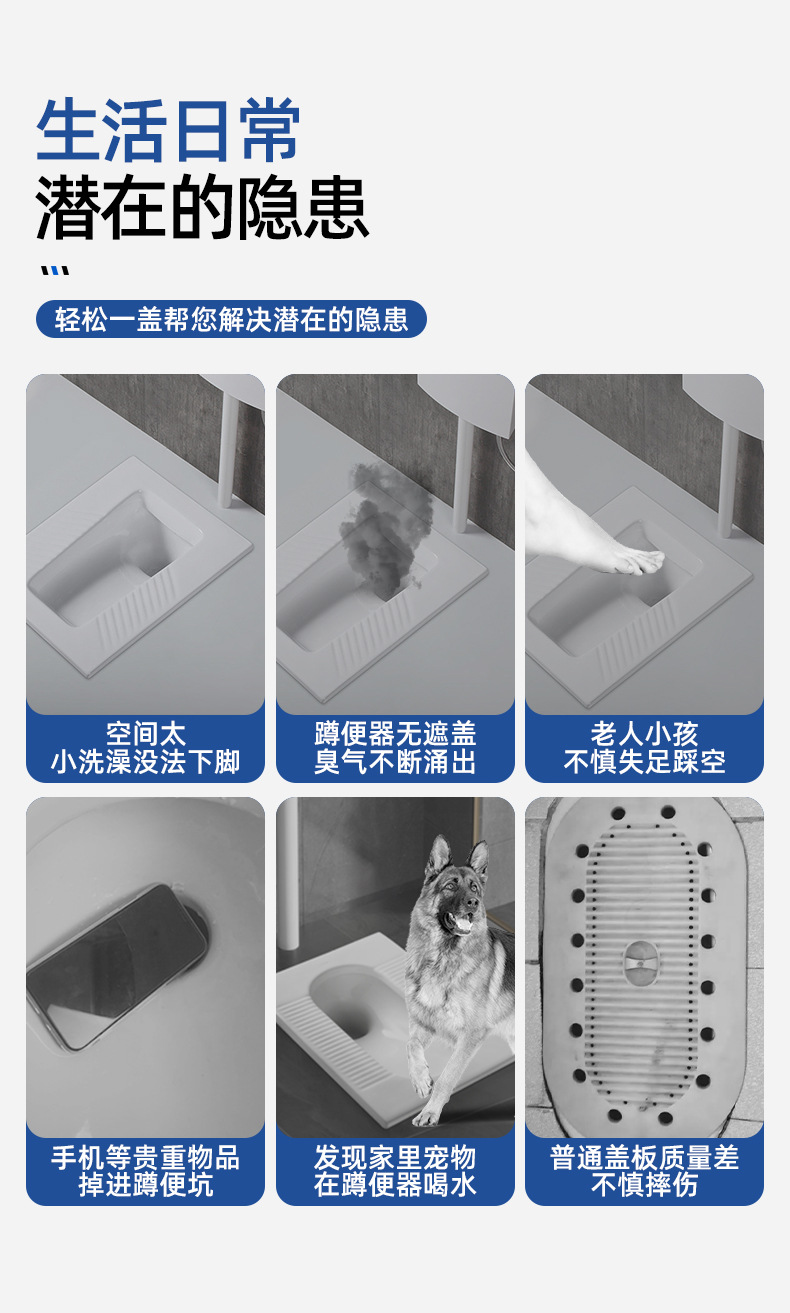 生活日常
潜在的隐患

轻松一盖帮您解决潜在的隐患

空间太
小洗澡没法下脚

蹲便器无遮盖
臭气不断涌出

老人小孩
不慎失足踩空

手机等贵重物品
掉进蹲便坑

发现家里宠物
在蹲便器喝水

普通盖板质量差
不慎摔伤