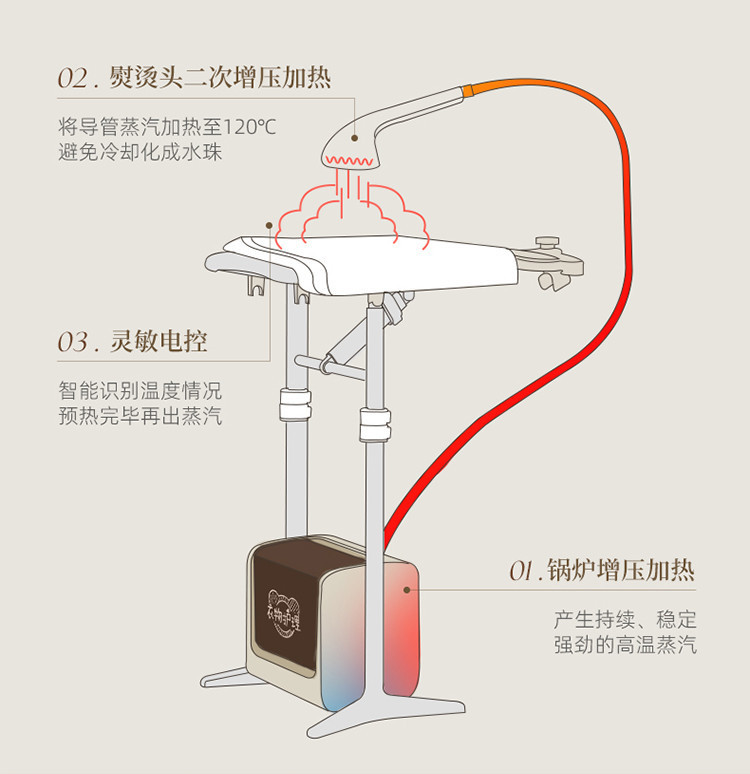 02. 熨烫头二次增压加热

将导管蒸汽加热至120℃
避免冷却化成水珠

03. 灵敏电控

智能识别温度情况
预热完毕再出蒸汽

衣物护理

01. 锅炉增压加热

产生持续、稳定
强劲的高温蒸汽