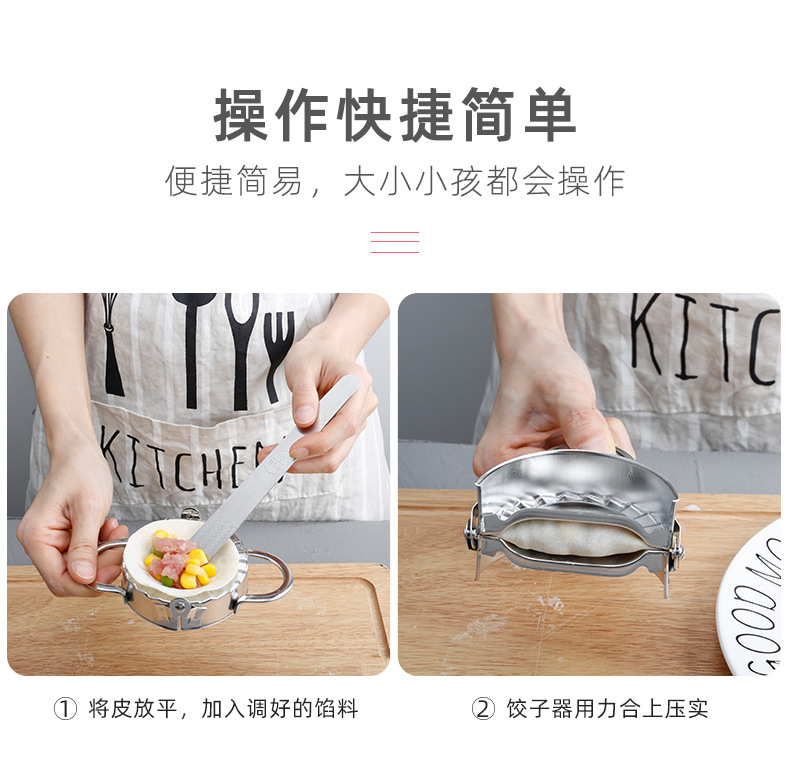 操作快捷简单

便捷简易，大小小孩都会操作

KITCHEN

KITC

GOOD MO

① 将皮放平，加入调好的馅料

② 饺子器用力合上压实