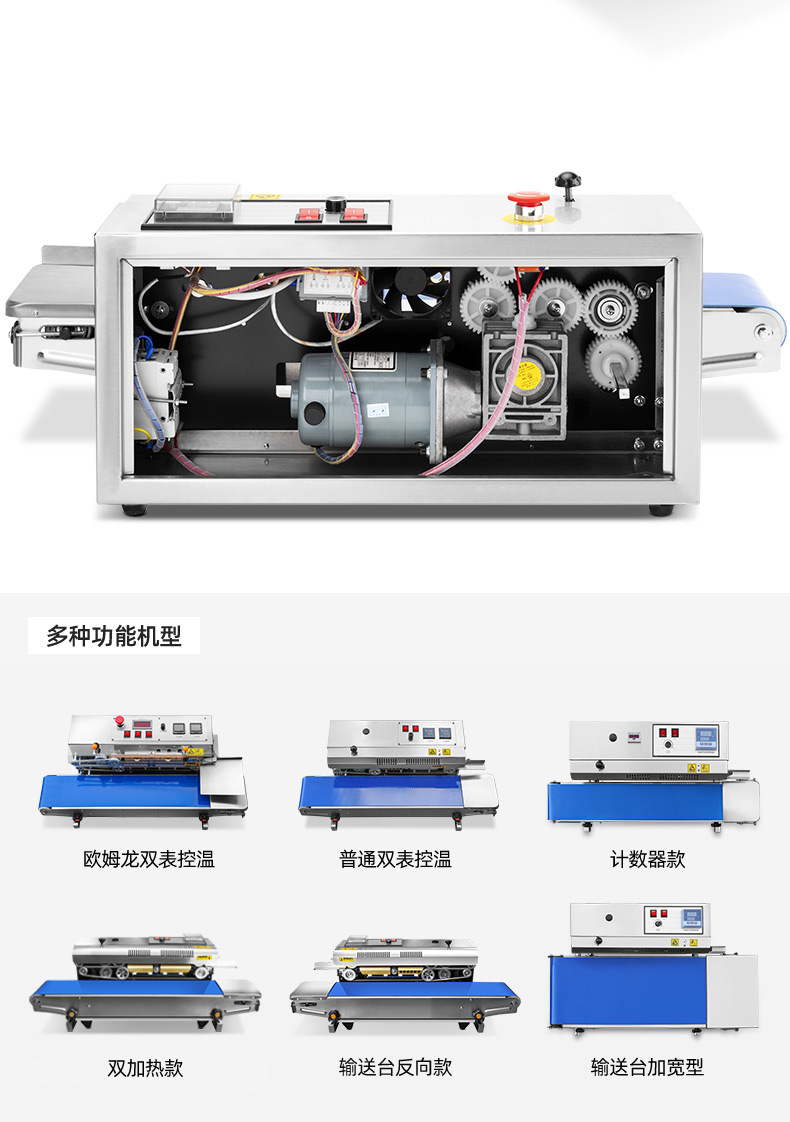 多种功能机型

欧姆龙双表控温

普通双表控温

计数器款

双加热款

输送台反向款

输送台加宽型