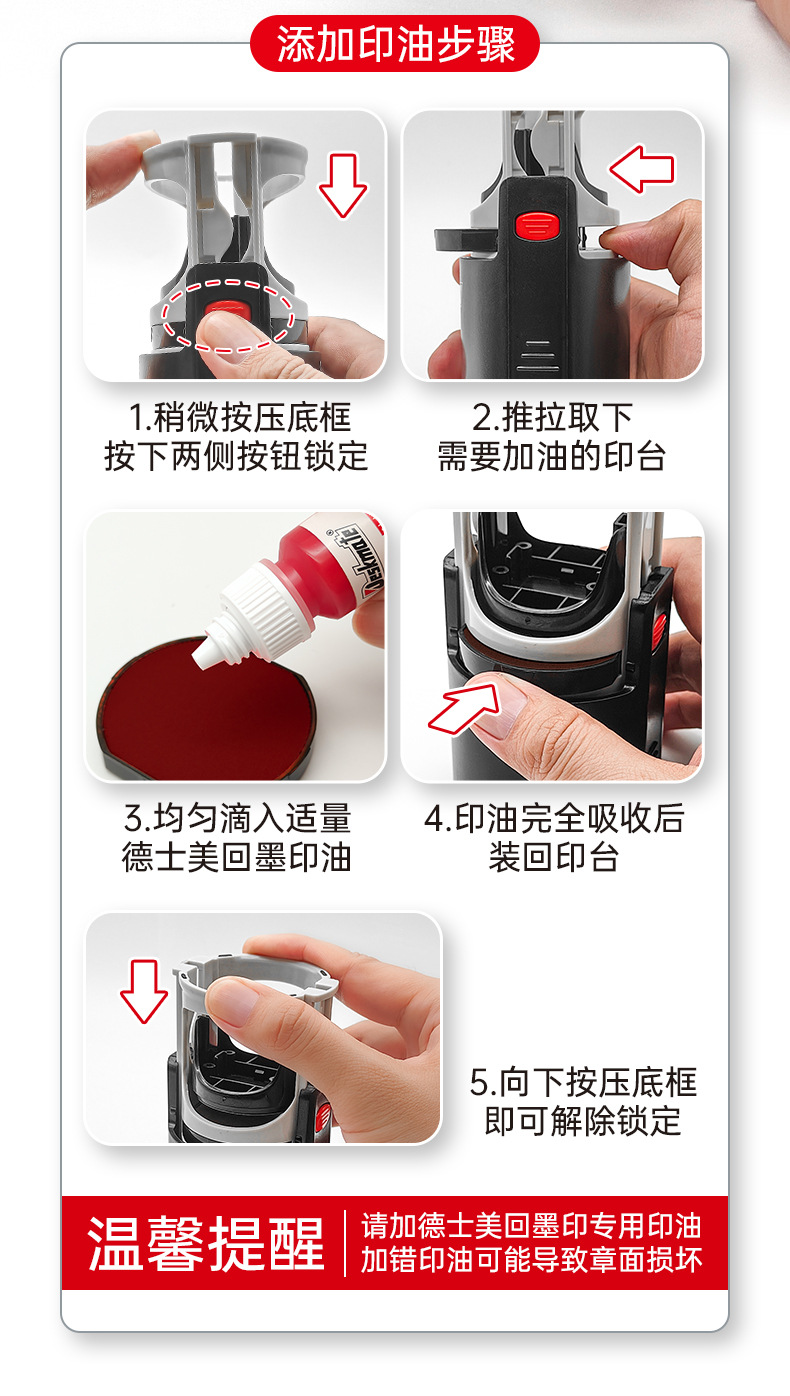 添加印油步骤

1.稍微按压底框
按下两侧按钮锁定

2.推拉取下
需要加油的印台

Deskmate

3.均匀滴入适量
德士美回墨印油

4.印油完全吸收后
装回印台

5.向下按压底框
即可解除锁定

温馨提醒
请加德士美回墨印专用印油
加错印油可能导致章面损坏