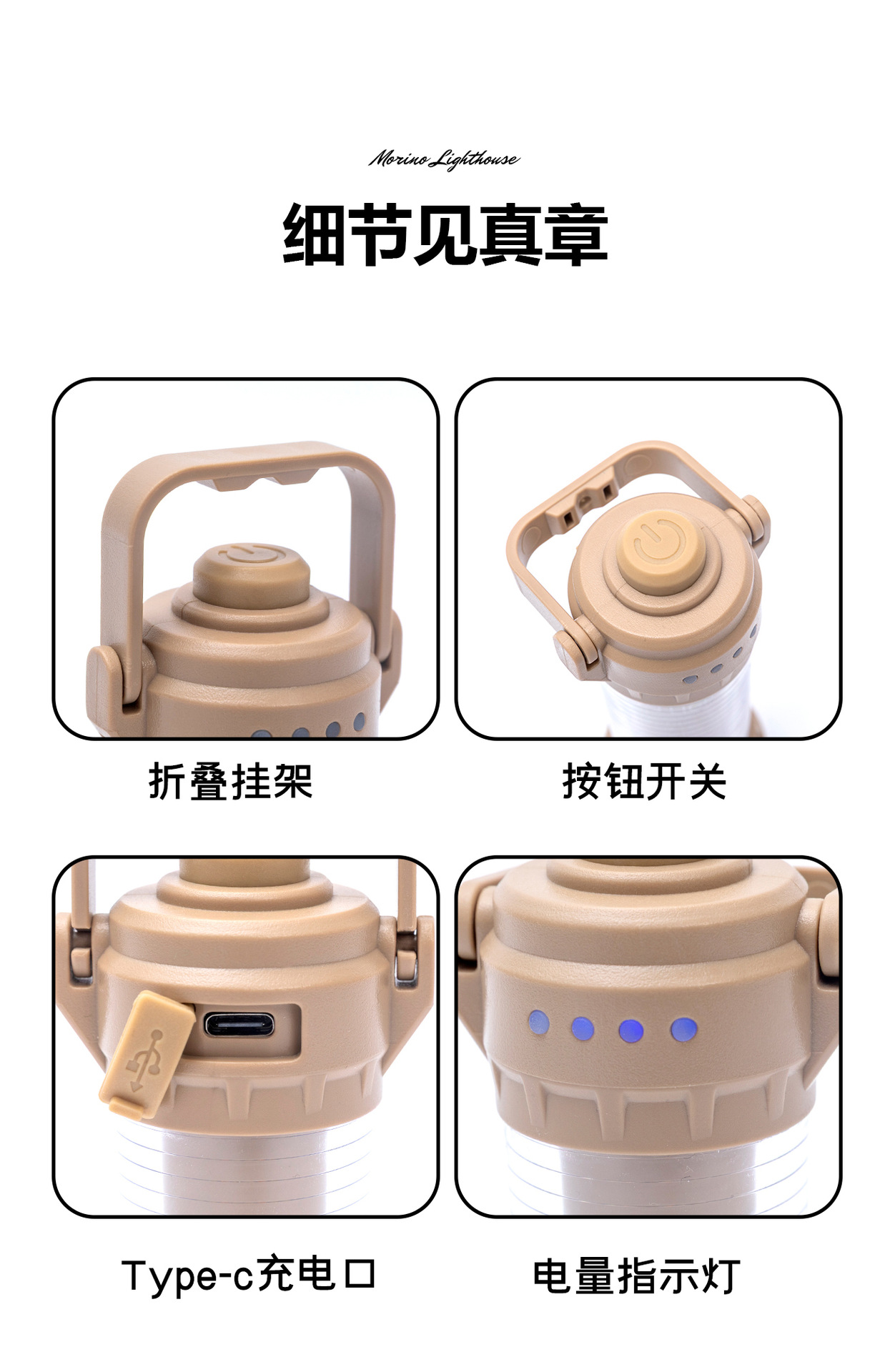 Morino Lighthouse

细节见真章

折叠挂架

按钮开关

Type-c充电口

电量指示灯