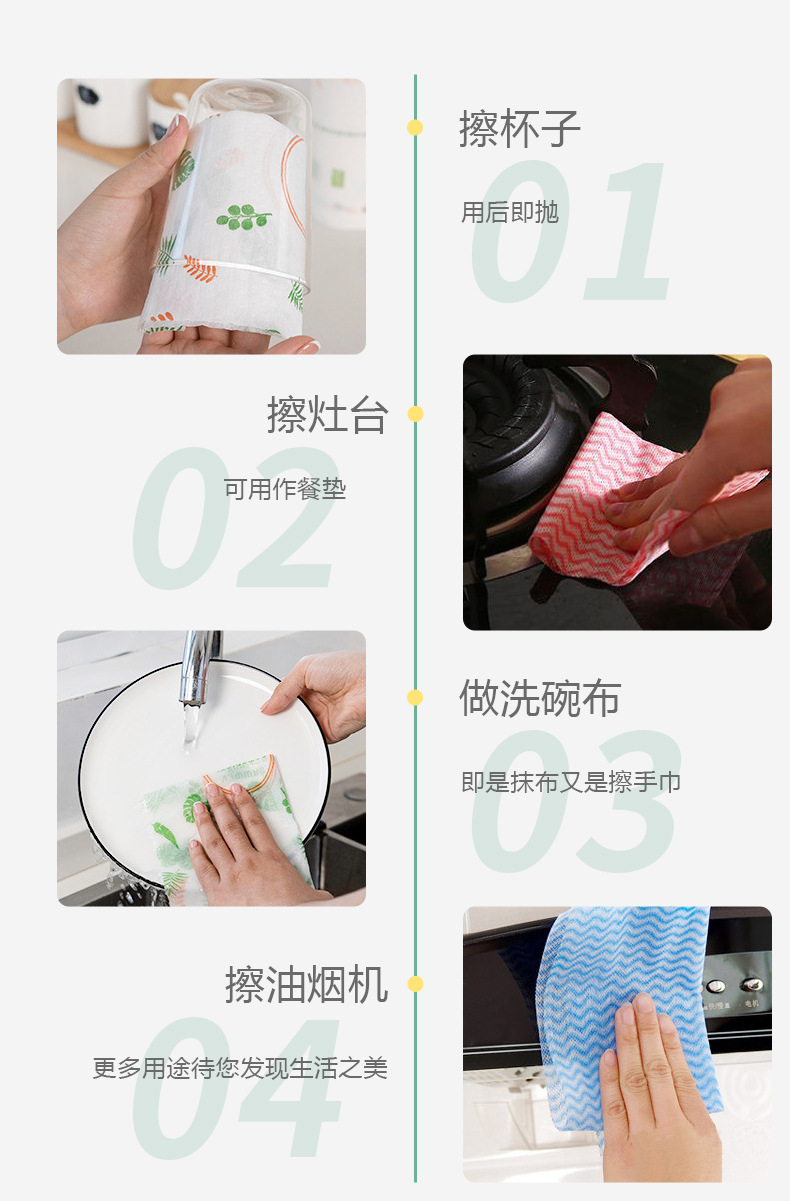 擦杯子

01

用后即抛

擦灶台

02

可用作餐垫

做洗碗布

03

即是抹布又是擦手巾

擦油烟机

04

更多用途待您发现生活之美