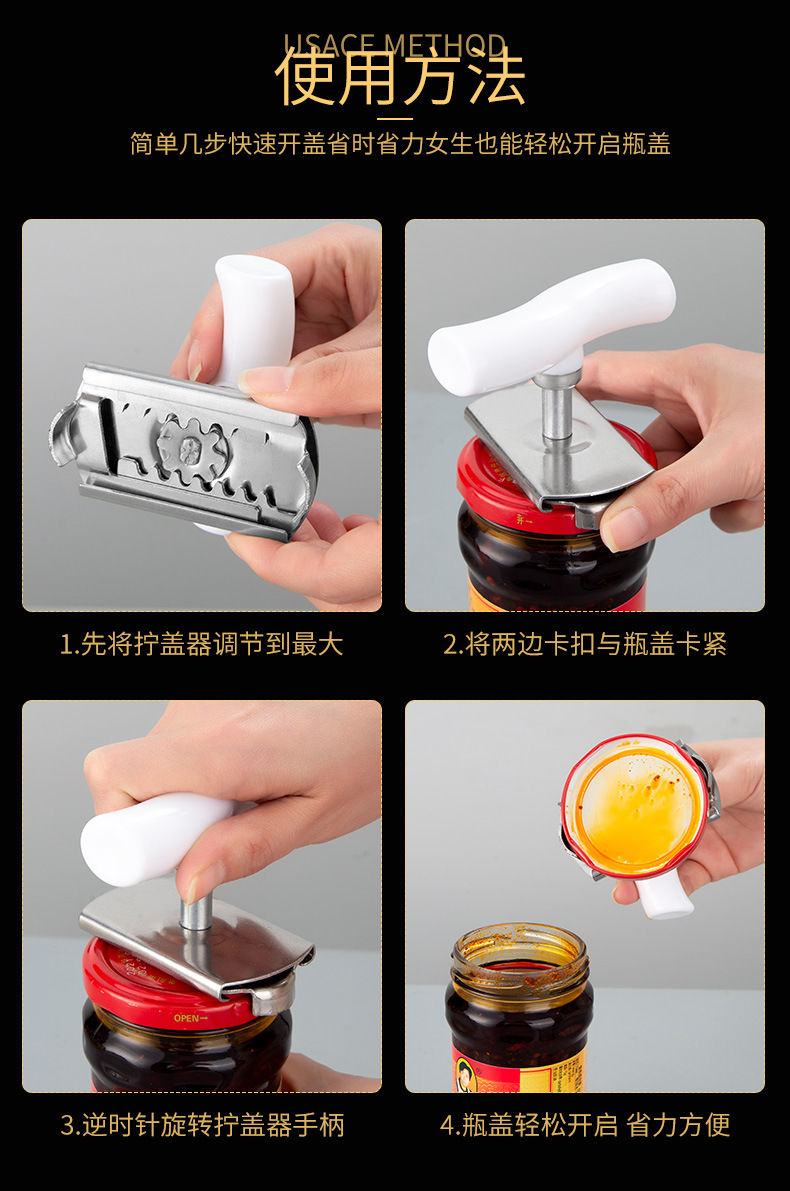 USAGE METHOD
使用方法
简单几步快速开盖省时省力女生也能轻松开启瓶盖

开→

1.先将拧盖器调节到最大

2.将两边卡扣与瓶盖卡紧

OPEN→

3.逆时针旋转拧盖器手柄

4.瓶盖轻松开启 省力方便