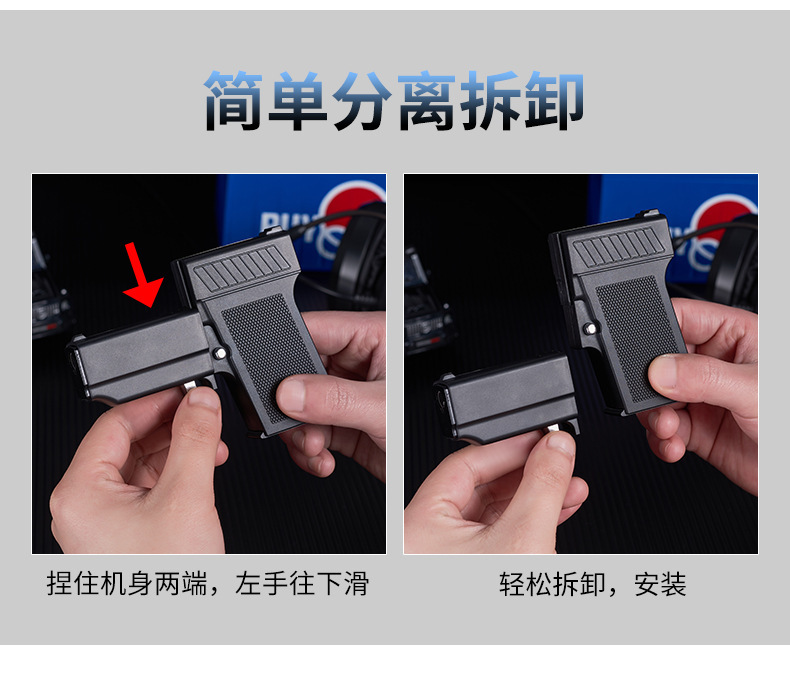 简单分离拆卸

捏住机身两端，左手往下滑

轻松拆卸，安装