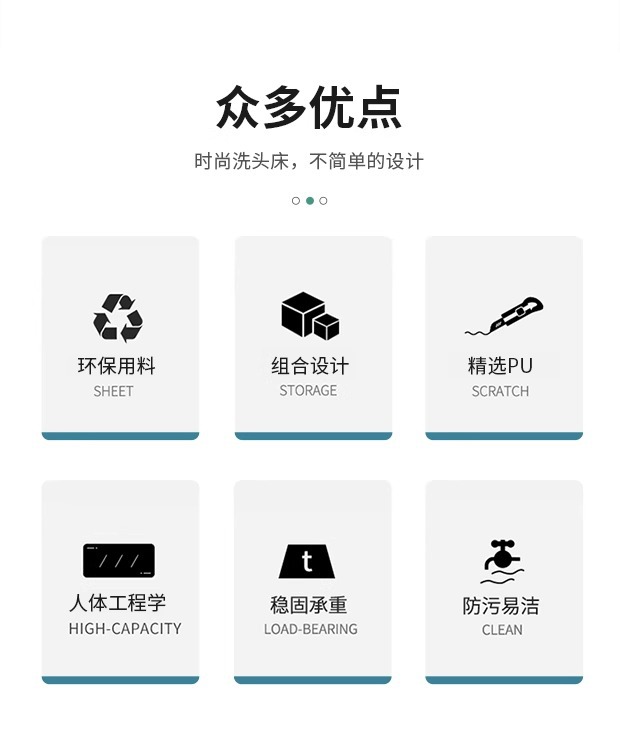 众多优点

时尚洗头床，不简单的设计

环保用料
SHEET

组合设计
STORAGE

精选PU
SCRATCH

人体工程学
HIGH-CAPACITY

t

稳固承重
LOAD-BEARING

防污易洁
CLEAN