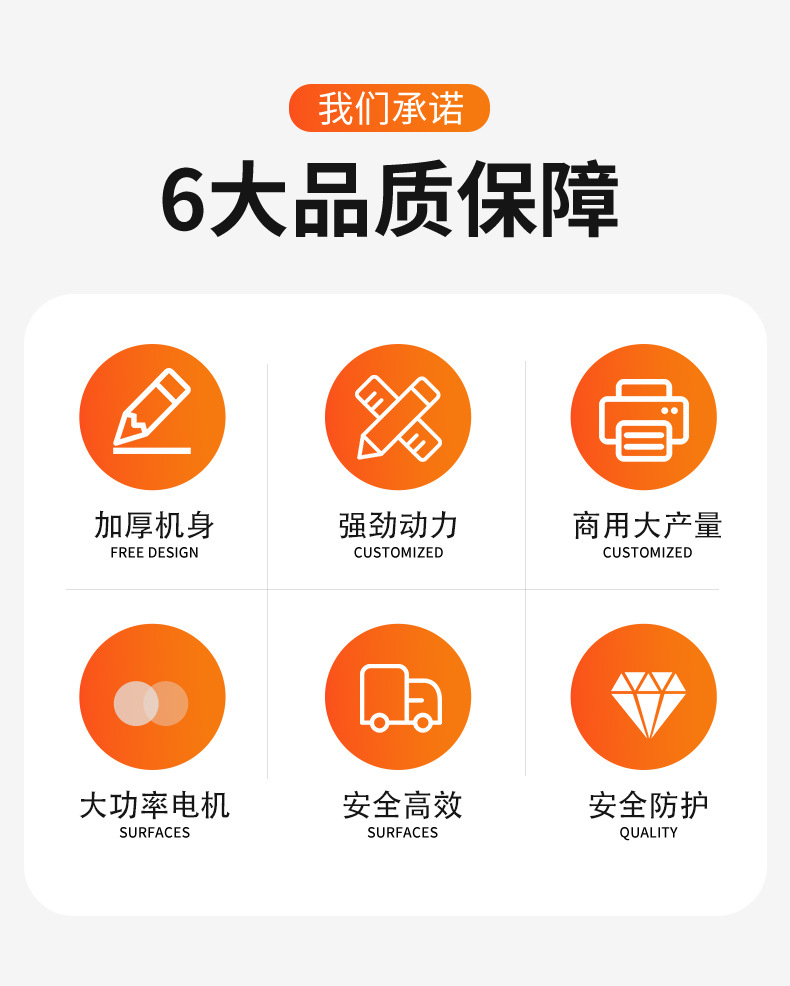 我们承诺

6大品质保障

加厚机身
FREE DESIGN

强劲动力
CUSTOMIZED

商用大产量
CUSTOMIZED

大功率电机
SURFACES

安全高效
SURFACES

安全防护
QUALITY