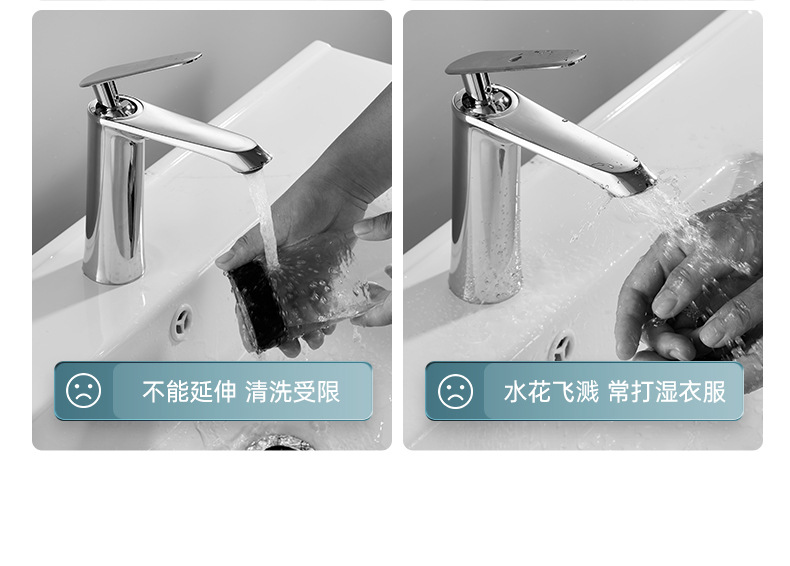 不能延伸 清洗受限

水花飞溅 常打湿衣服