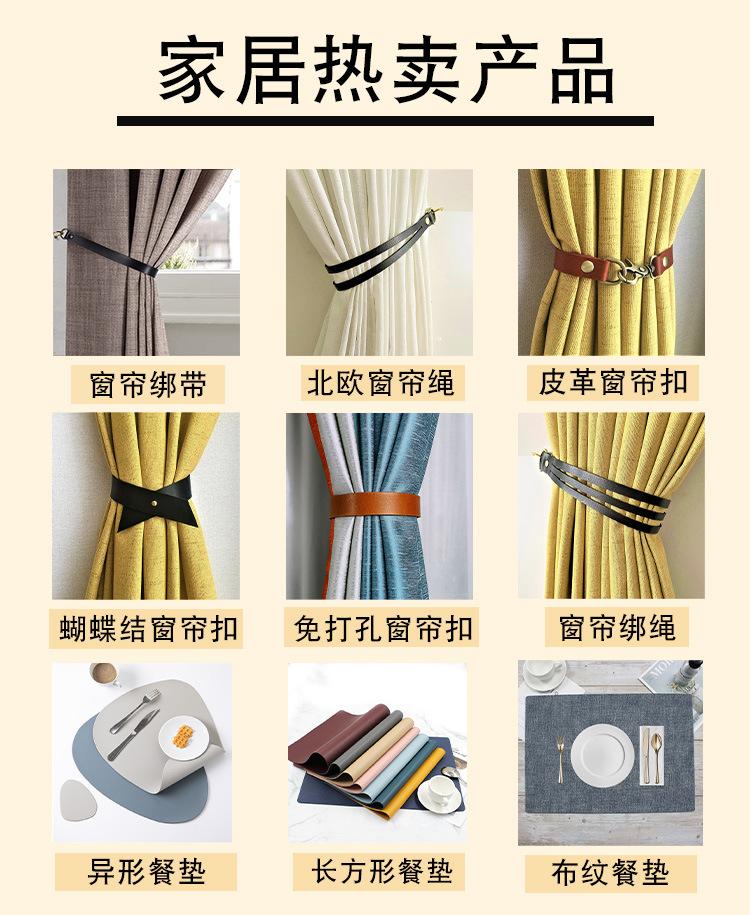 家居热卖产品

窗帘绑带

北欧窗帘绳

皮革窗帘扣

蝴蝶结窗帘扣

免打孔窗帘扣

窗帘绑绳

异形餐垫

长方形餐垫

布纹餐垫