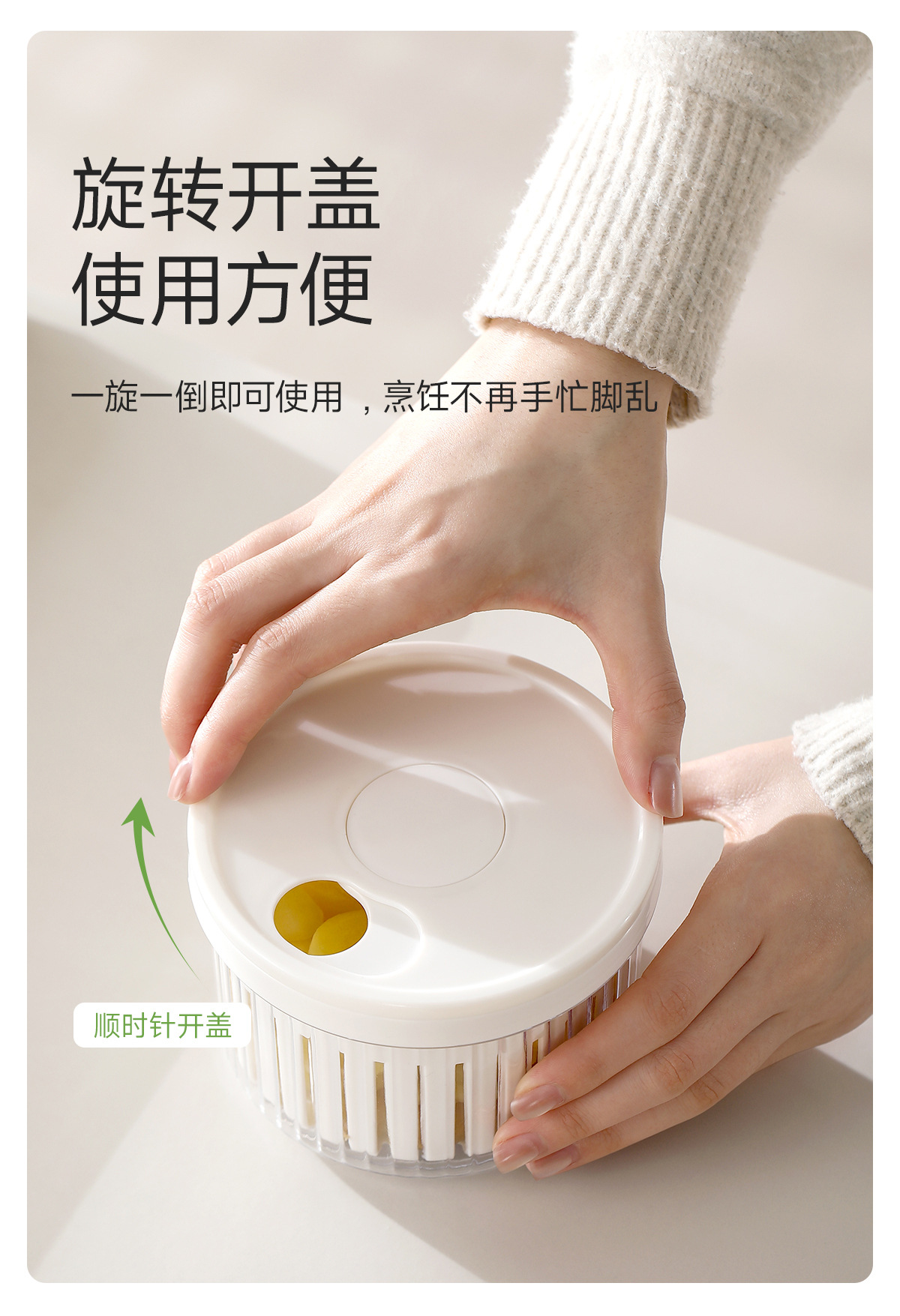 旋转开盖
使用方便

一旋一倒即可使用，烹饪不再手忙脚乱

顺时针开盖