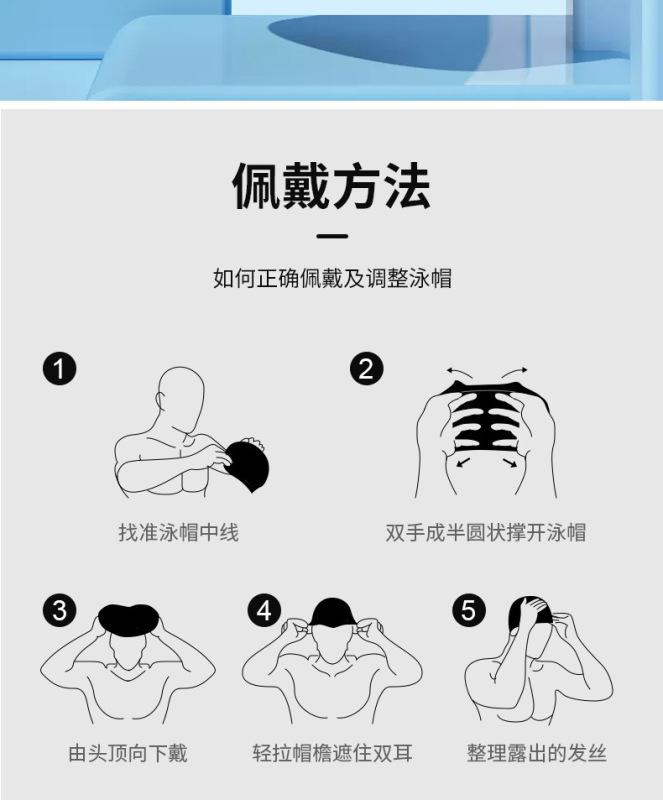 佩戴方法

如何正确佩戴及调整泳帽

1
找准泳帽中线

2
双手成半圆状撑开泳帽

3
由头顶向下戴

4
轻拉帽檐遮住双耳

5
整理露出的发丝