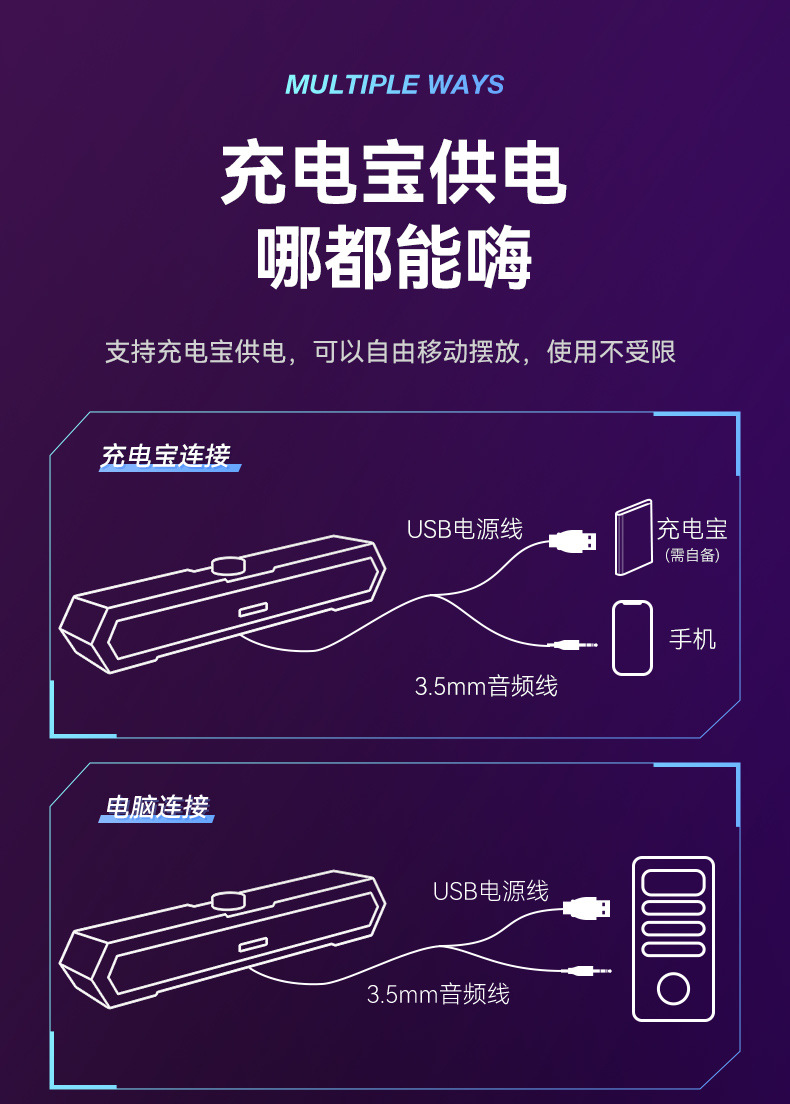 MULTIPLE WAYS

充电宝供电
哪都能嗨

支持充电宝供电，可以自由移动摆放，使用不受限

充电宝连接

USB电源线

充电宝
(需自备)

手机

3.5mm音频线

电脑连接

USB电源线

3.5mm音频线