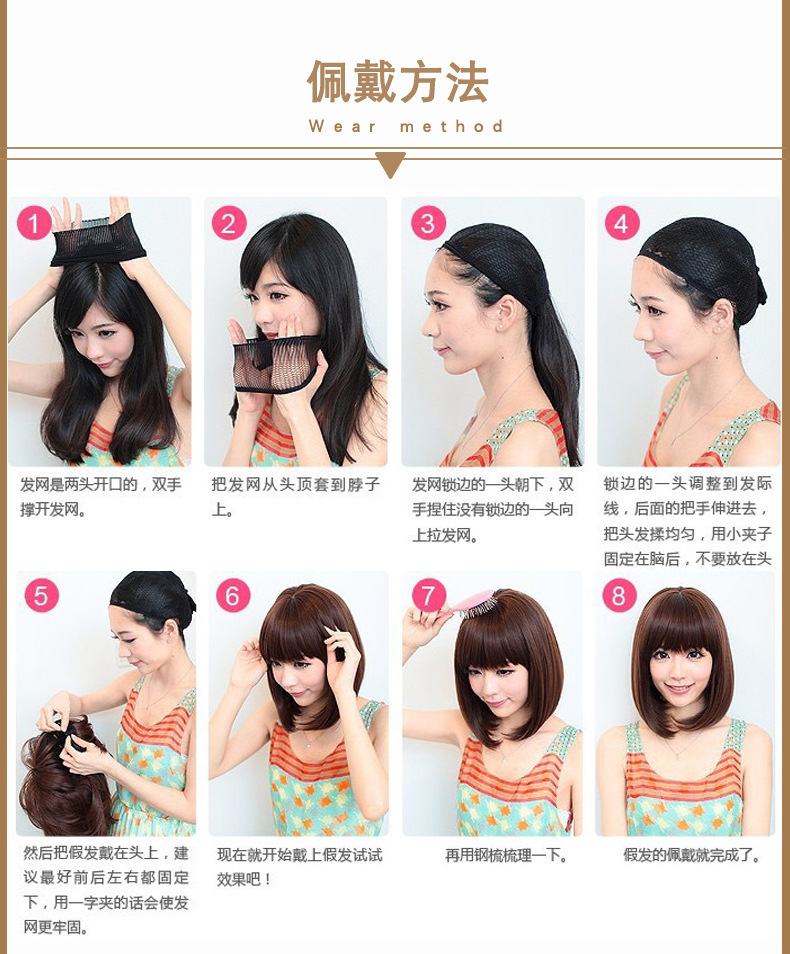 佩戴方法

Wear method

1

发网是两头开口的，双手撑开发网。

2

把发网从头顶套到脖子上。

3

发网锁边的一头朝下，双手捏住没有锁边的一头向上拉发网。

4

锁边的一头调整到发际线，后面的把手伸进去，把头发揉均匀，用小夹子固定在脑后，不要放在头

5

然后把假发戴在头上，建议最好前后左右都固定下，用一字夹的话会使发网更牢固。

6

现在就开始戴上假发试试效果吧！

7

再用钢梳梳理一下。

8

假发的佩戴就完成了。