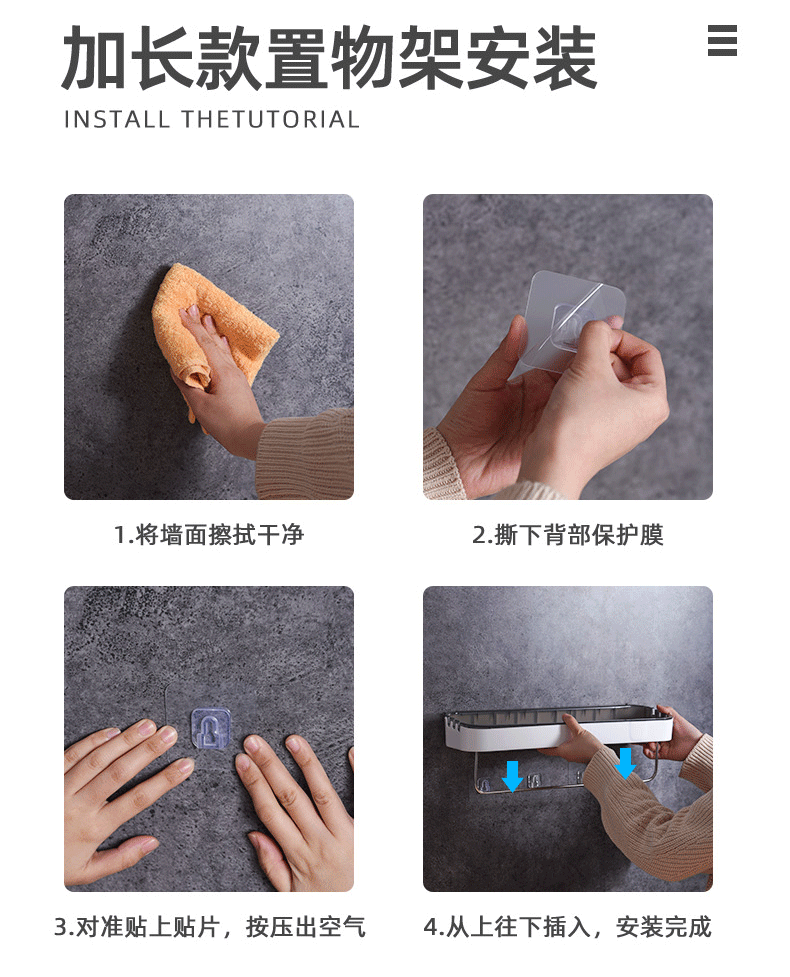 加长款置物架安装

INSTALL THETUTORIAL

1.将墙面擦拭干净

2.撕下背部保护膜

3.对准贴上贴片，按压出空气

4.从上往下插入，安装完成