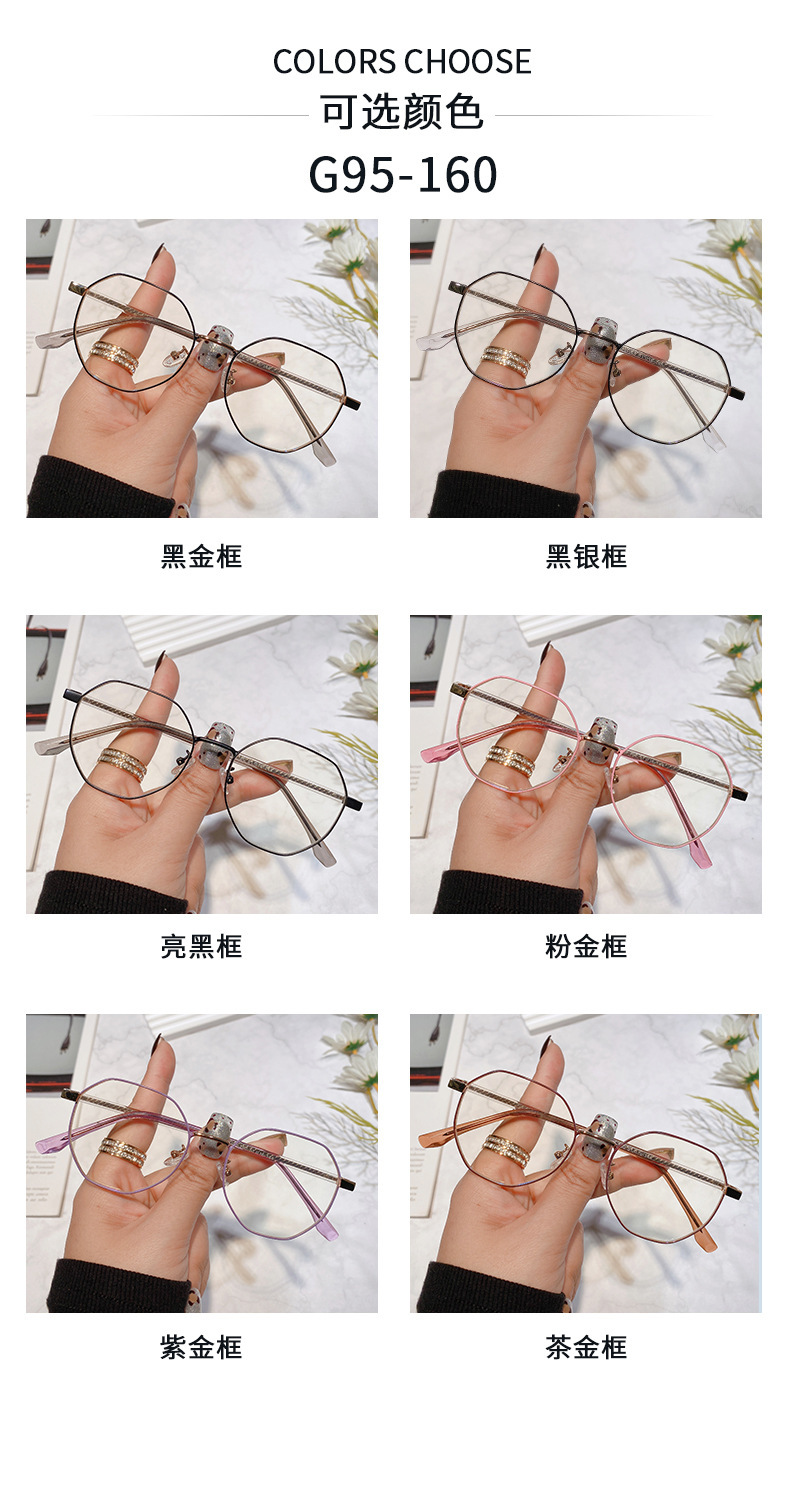 COLORS CHOOSE
可选颜色
G95-160

黑金框

黑银框

亮黑框

粉金框

紫金框

茶金框