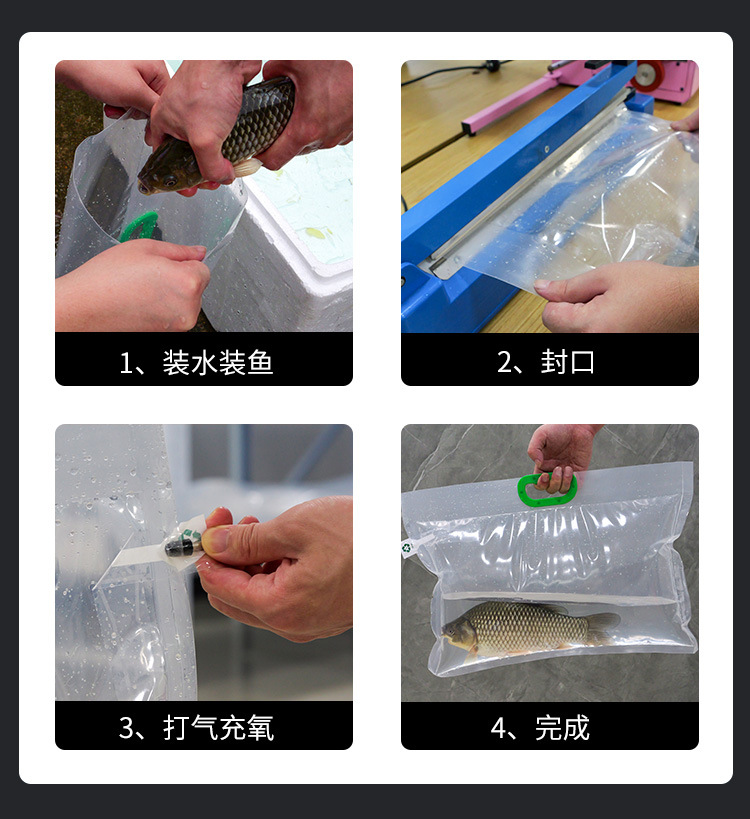 1、装水装鱼

2、封口

3、打气充氧

4、完成