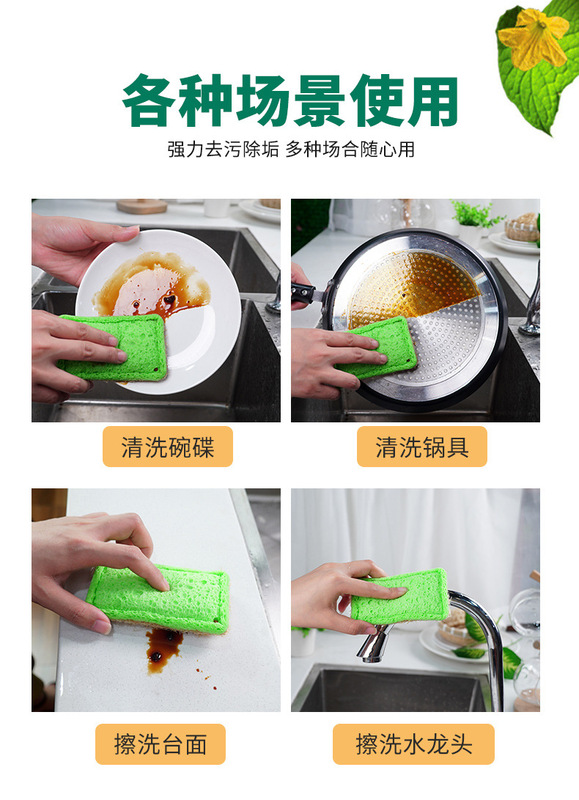 各种场景使用

强力去污除垢 多种场合随心用

清洗碗碟

清洗锅具

擦洗台面

擦洗水龙头