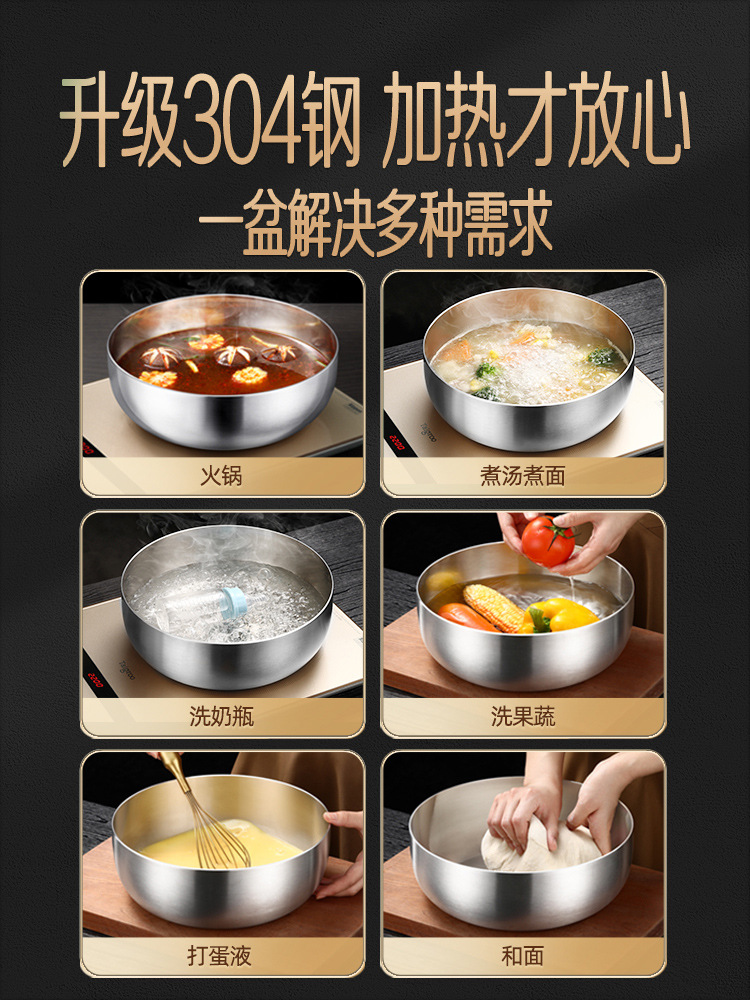 升级304钢 加热才放心

一盆解决多种需求

火锅

煮汤煮面

洗奶瓶

洗果蔬

打蛋液

和面