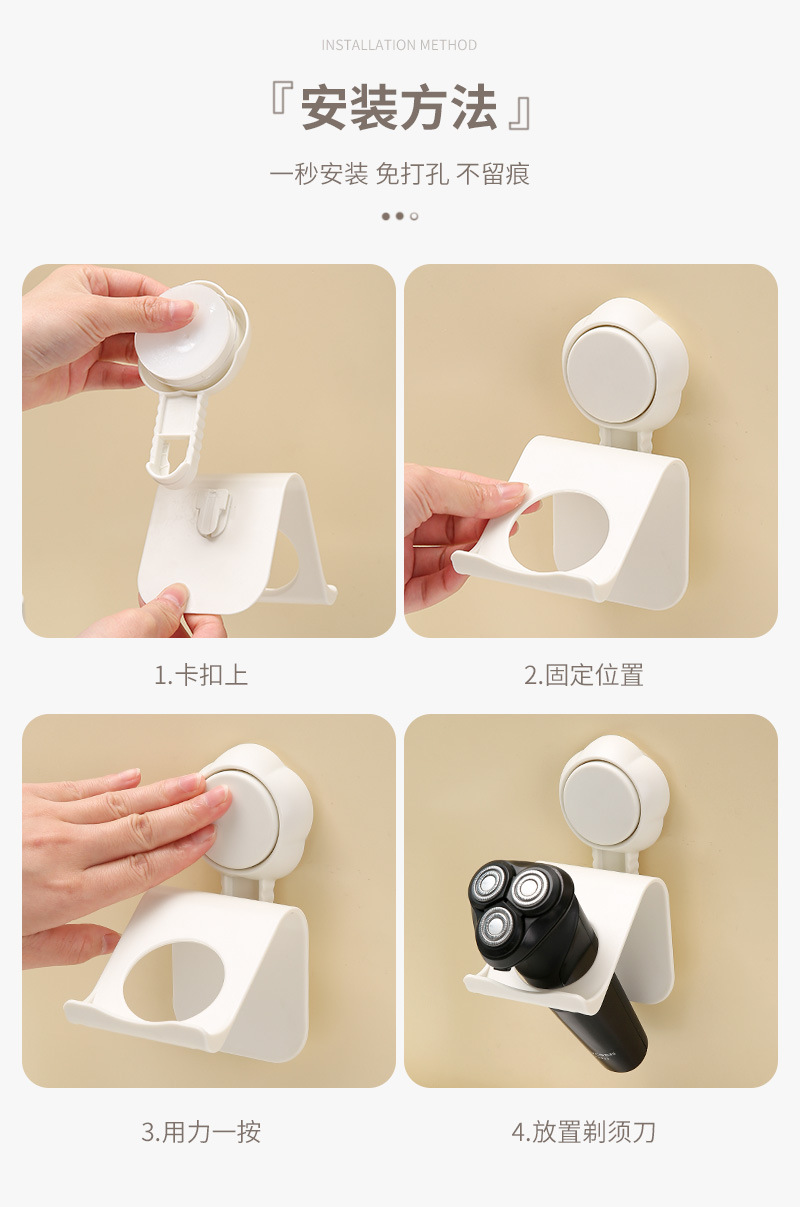 INSTALLATION METHOD

『安装方法』

一秒安装 免打孔 不留痕

1.卡扣上

2.固定位置

3.用力一按

4.放置剃须刀