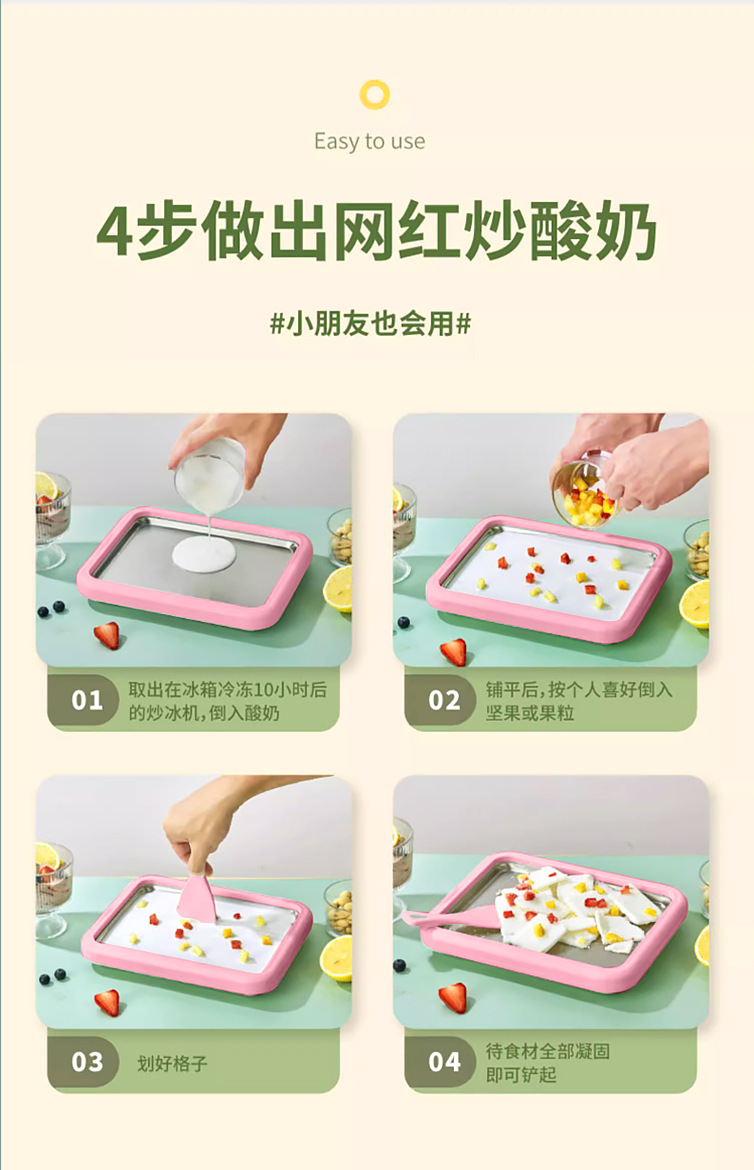 Easy to use

4步做出网红炒酸奶

#小朋友也会用#

01 取出在冰箱冷冻10小时后的炒冰机，倒入酸奶

02 铺平后，按个人喜好倒入坚果或果粒

03 划好格子

04 待食材全部凝固即可铲起