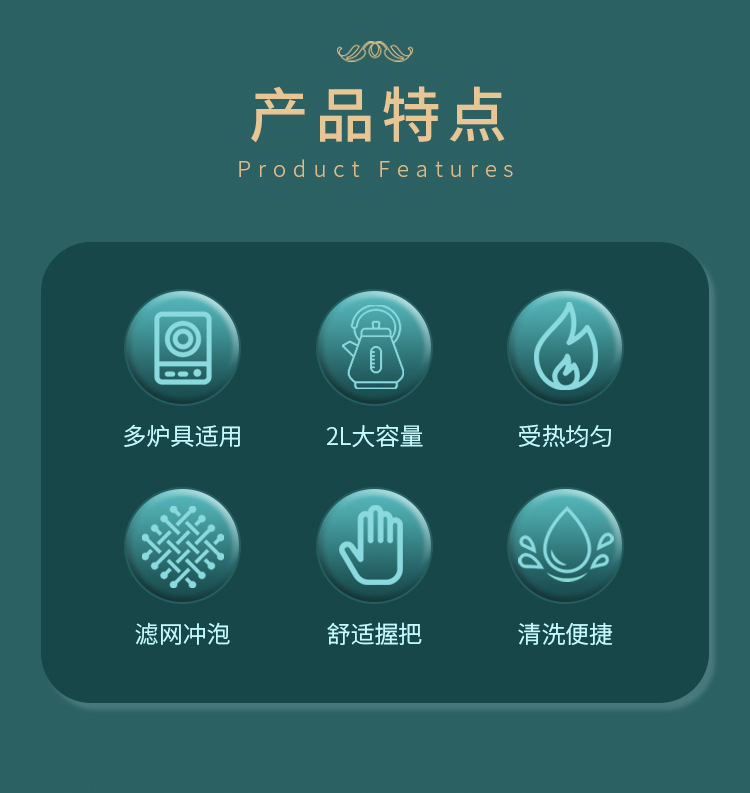 产品特点

Product Features

多炉具适用

2L大容量

受热均匀

滤网冲泡

舒适握把

清洗便捷