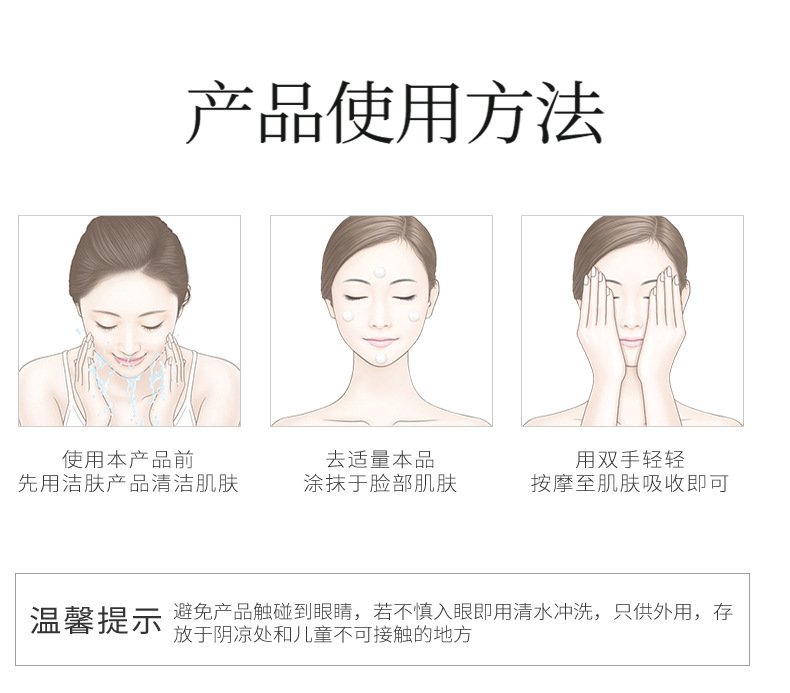 产品使用方法

使用本产品前
先用洁肤产品清洁肌肤

去适量本品
涂抹于脸部肌肤

用双手轻轻
按摩至肌肤吸收即可

温馨提示

避免产品触碰到眼睛，若不慎入眼即用清水冲洗，只供外用，存放于阴凉处和儿童不可接触的地方