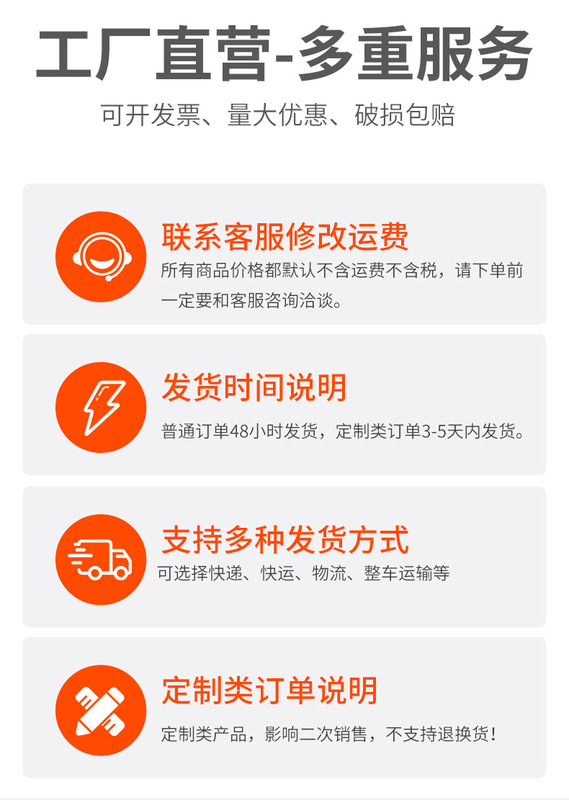 工厂直营-多重服务

可开发票、量大优惠、破损包赔

联系客服修改运费

所有商品价格都默认不含运费不含税，请下单前一定要和客服咨询洽谈。

发货时间说明

普通订单48小时发货，定制类订单3-5天内发货。

支持多种发货方式

可选择快递、快运、物流、整车运输等

定制类订单说明

定制类产品，影响二次销售，不支持退换货！