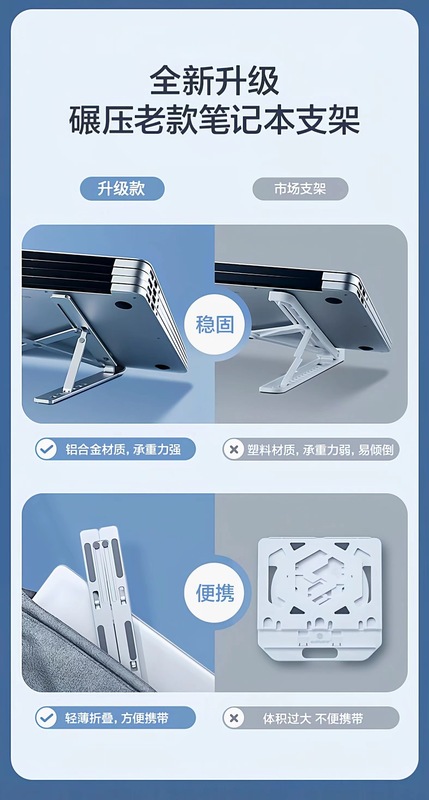 全新升级
碾压老款笔记本支架

升级款

市场支架

稳固

铝合金材质，承重力强

塑料材质，承重力弱，易倾倒

便携

轻薄折叠，方便携带

体积过大 不便携带