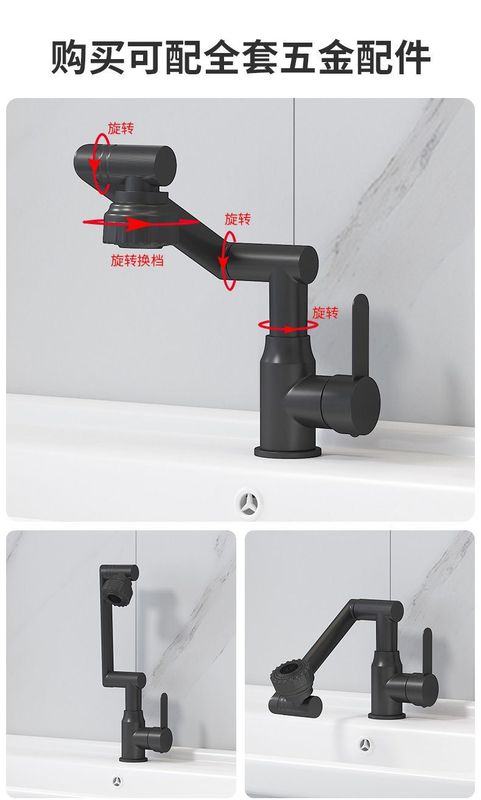 购买可配全套五金配件

旋转

旋转

旋转换档

旋转