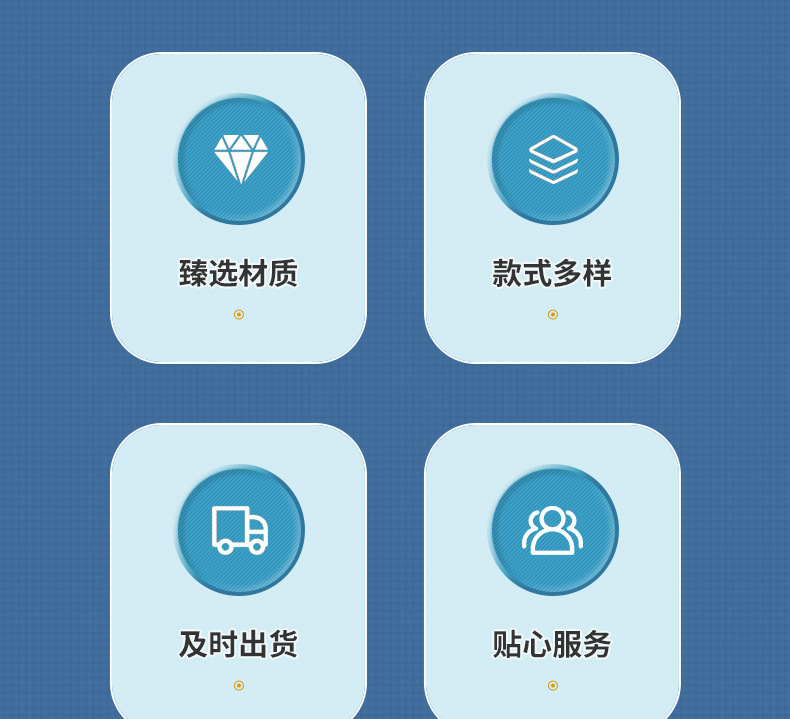 臻选材质

款式多样

及时出货

贴心服务