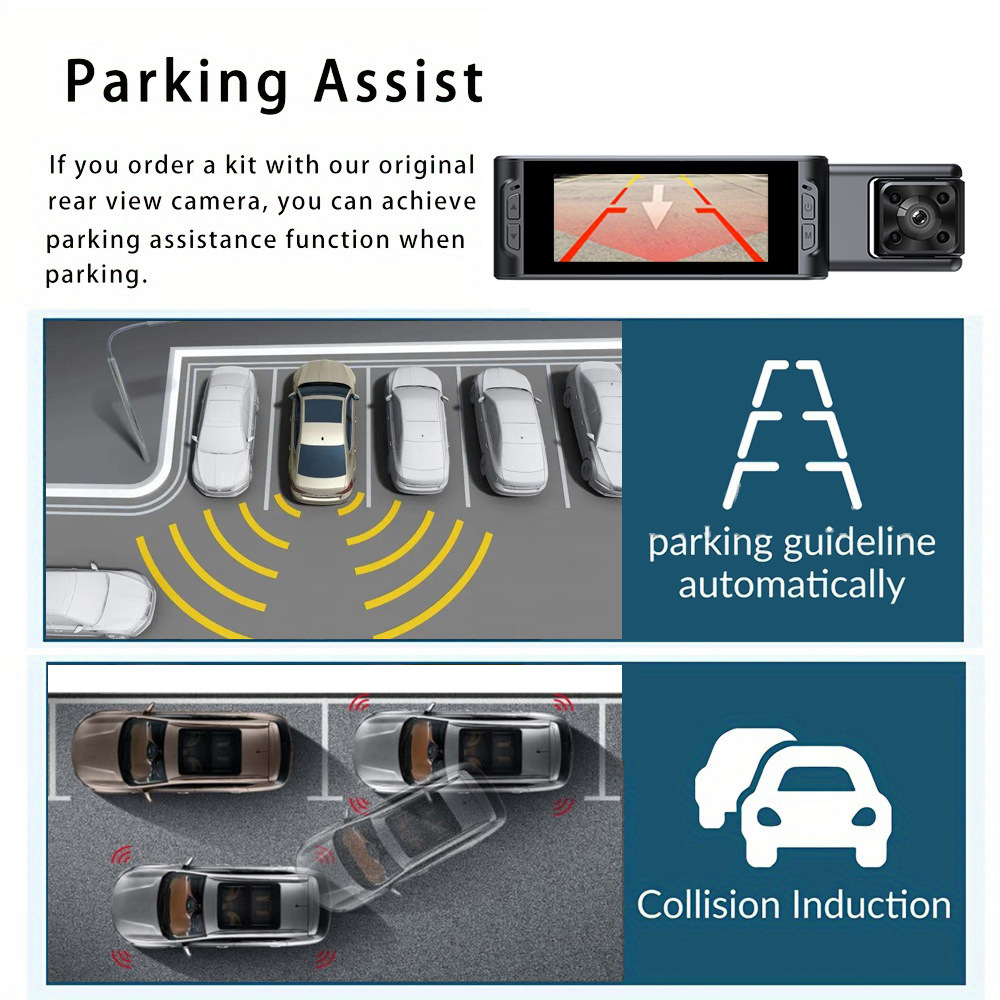 Parking Assist

If you order a kit with our original rear view camera, you can achieve parking assistance function when parking.

parking guideline automatically

Collision Induction