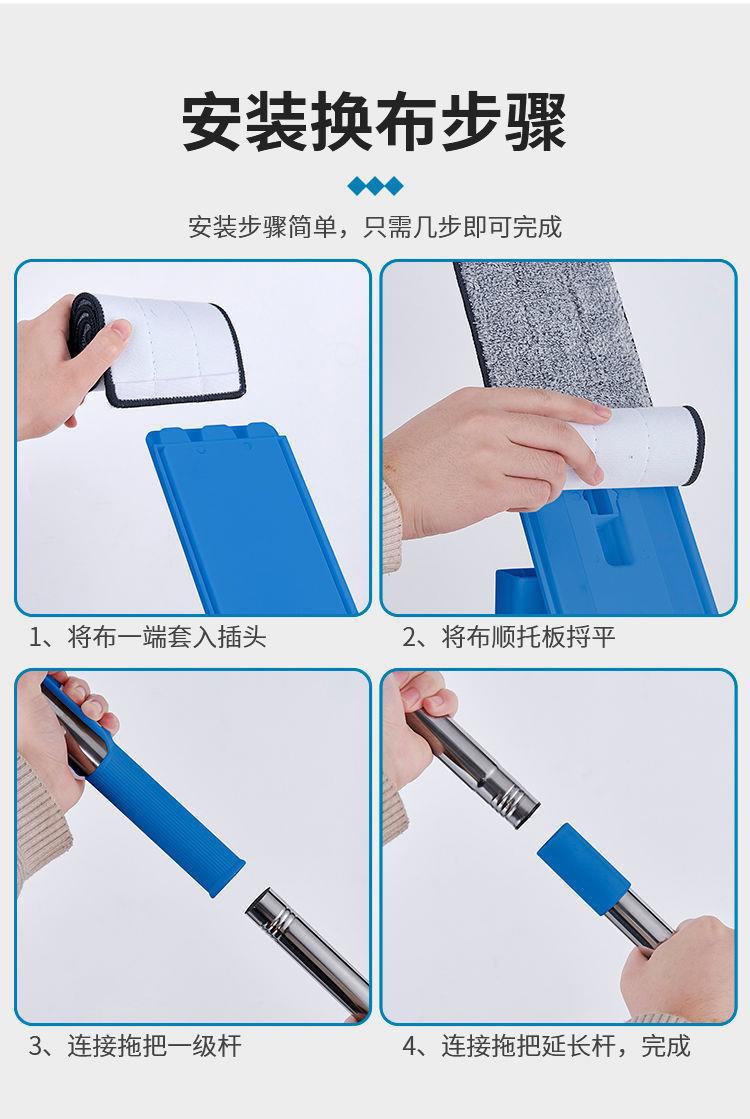 安装换布步骤

安装步骤简单，只需几步即可完成

1、将布一端套入插头

2、将布顺托板捋平

3、连接拖把一级杆

4、连接拖把延长杆，完成