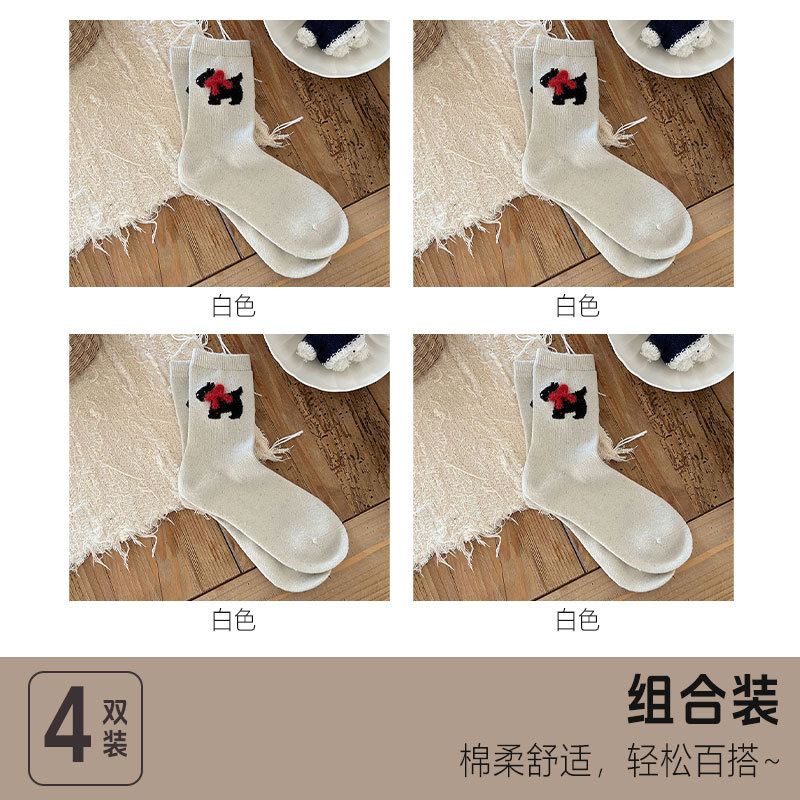 白色

白色

白色

白色

4 双装

组合装

棉柔舒适，轻松百搭~