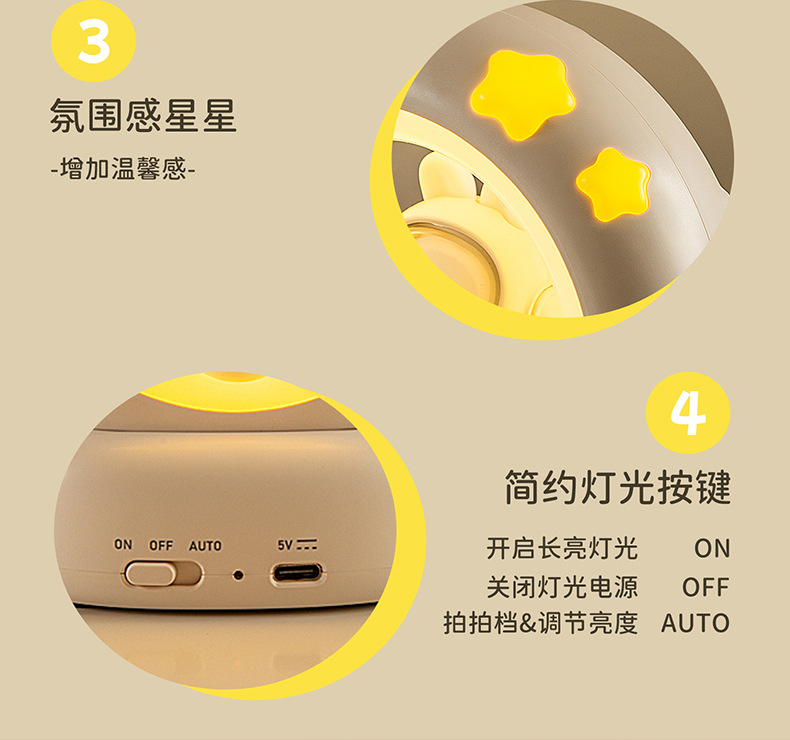 3

氛围感星星

-增加温馨感-

ON OFF AUTO

5V

4

简约灯光按键

开启长亮灯光 ON

关闭灯光电源 OFF

拍拍档&调节亮度 AUTO