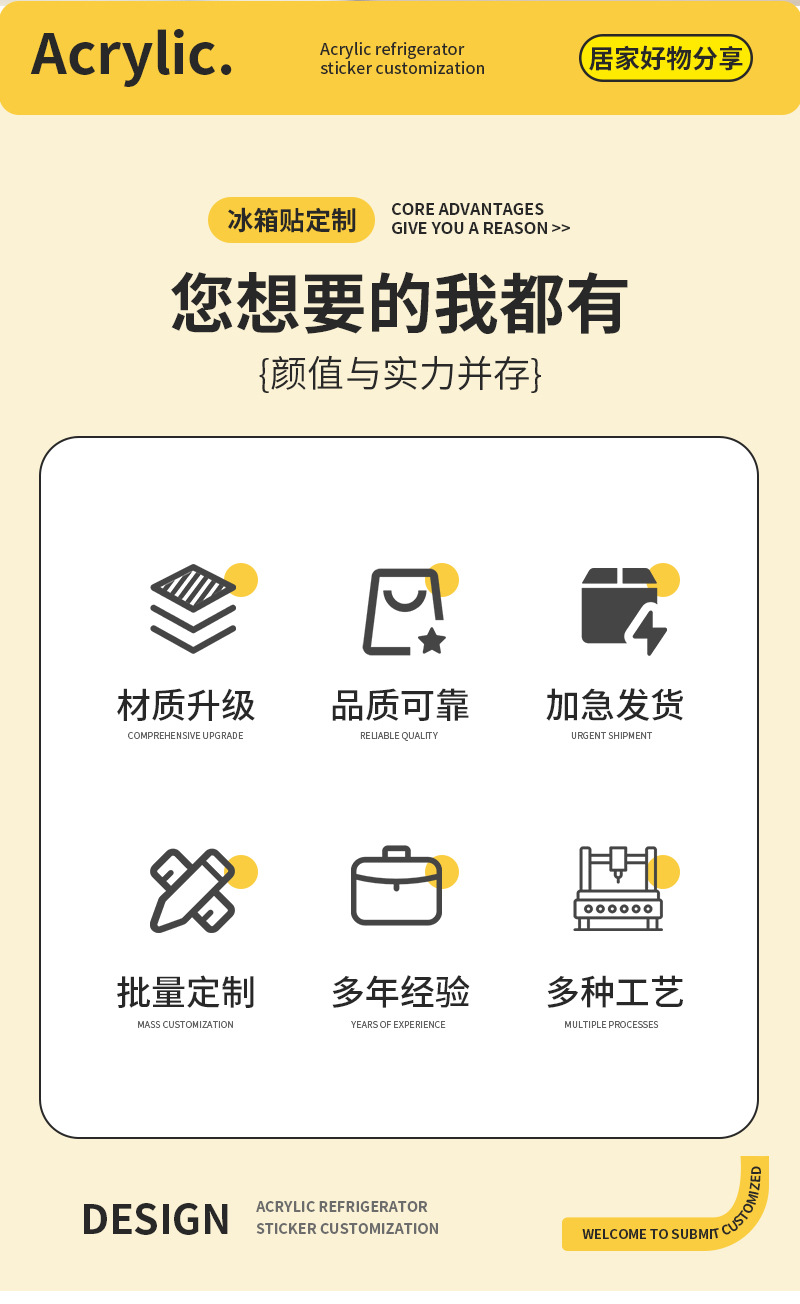 Acrylic.

Acrylic refrigerator
sticker customization

居家好物分享

冰箱贴定制

CORE ADVANTAGES
GIVE YOU A REASON >>

您想要的我都有

{颜值与实力并存}

材质升级
COMPREHENSIVE UPGRADE

品质可靠
RELIABLE QUALITY

加急发货
URGENT SHIPMENT

批量定制
MASS CUSTOMIZATION

多年经验
YEARS OF EXPERIENCE

多种工艺
MULTIPLE PROCESSES

DESIGN

ACRYLIC REFRIGERATOR
STICKER CUSTOMIZATION

WELCOME TO SUBMIT CUSTOMIZED