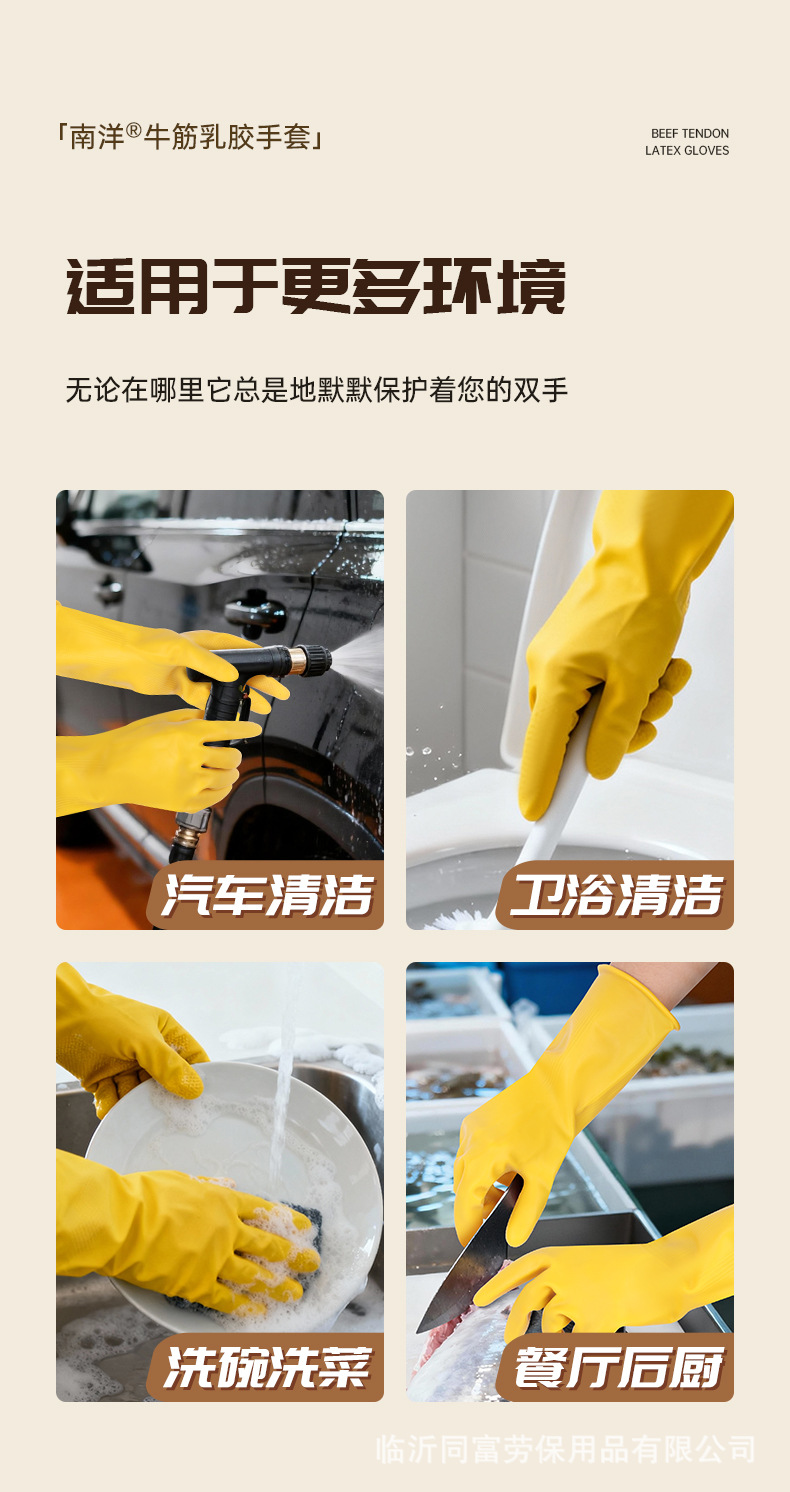 「南洋®牛筋乳胶手套」

BEEF TENDON LATEX GLOVES

适用于更多环境

无论在哪里它总是地默默保护着您的双手

汽车清洁

卫浴清洁

洗碗洗菜

餐厅后厨

临沂同富劳保用品有限公司