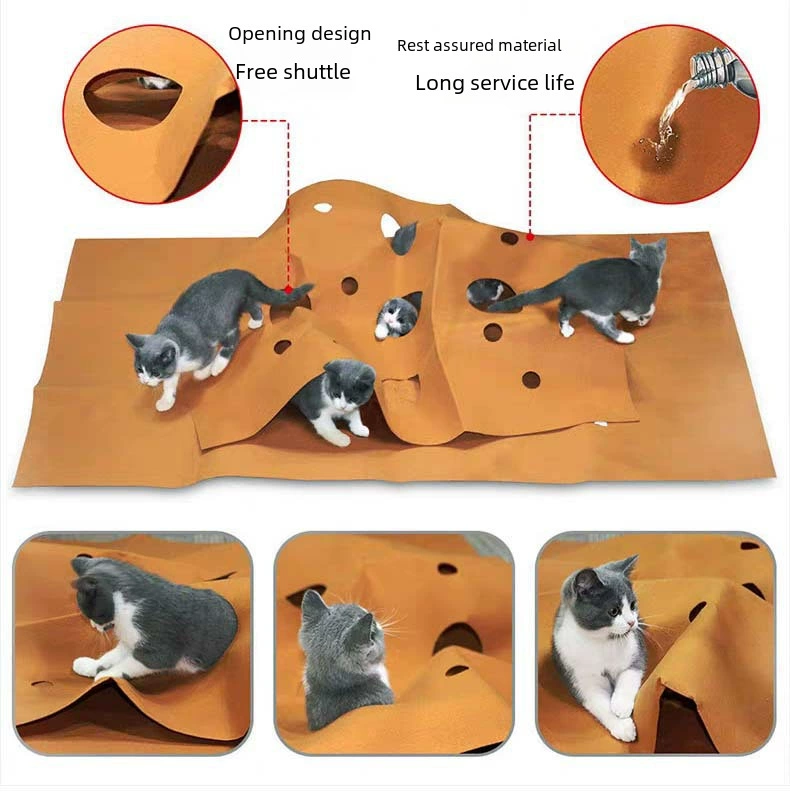 Opening design
Free shuttle

Rest assured material
Long service life