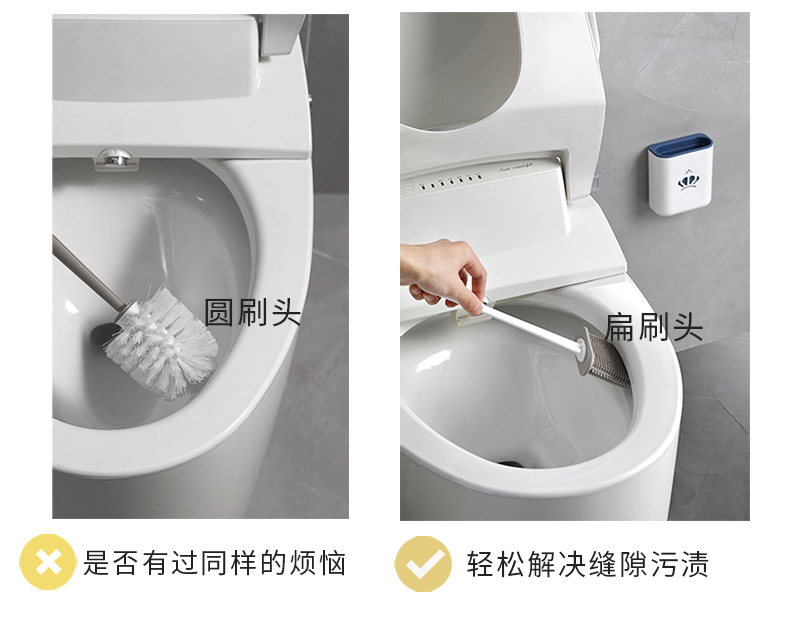 圆刷头

扁刷头

是否有过同样的烦恼

轻松解决缝隙污渍